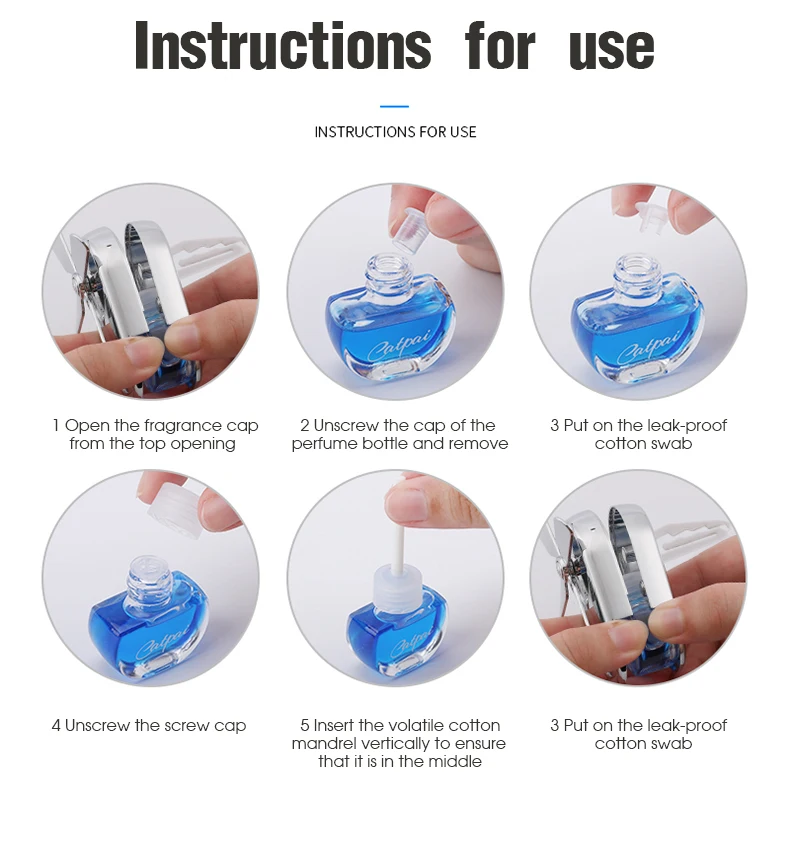 Instructions for use

INSTRUCTIONS FOR USE

Catpai

Catpai

1 Open the fragrance cap from the top opening

2 Unscrew the cap of the perfume bottle and remove

3 Put on the leak-proof cotton swab

Catpai

Catpai

4 Unscrew the screw cap

5 Insert the volatile cotton mandrel vertically to ensure that it is in the middle

3 Put on the leak-proof cotton swab