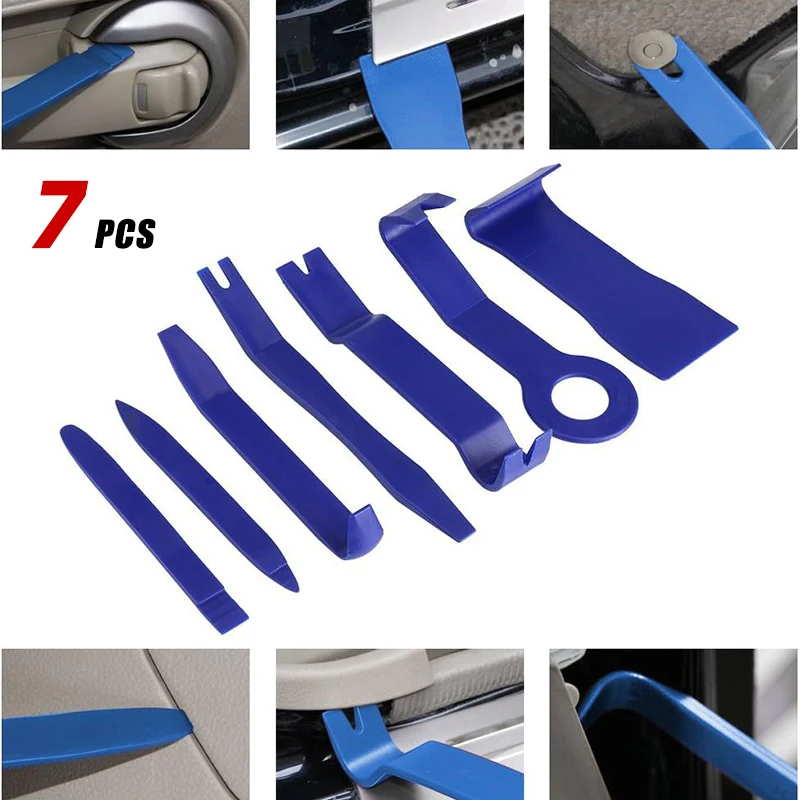 7 PCS