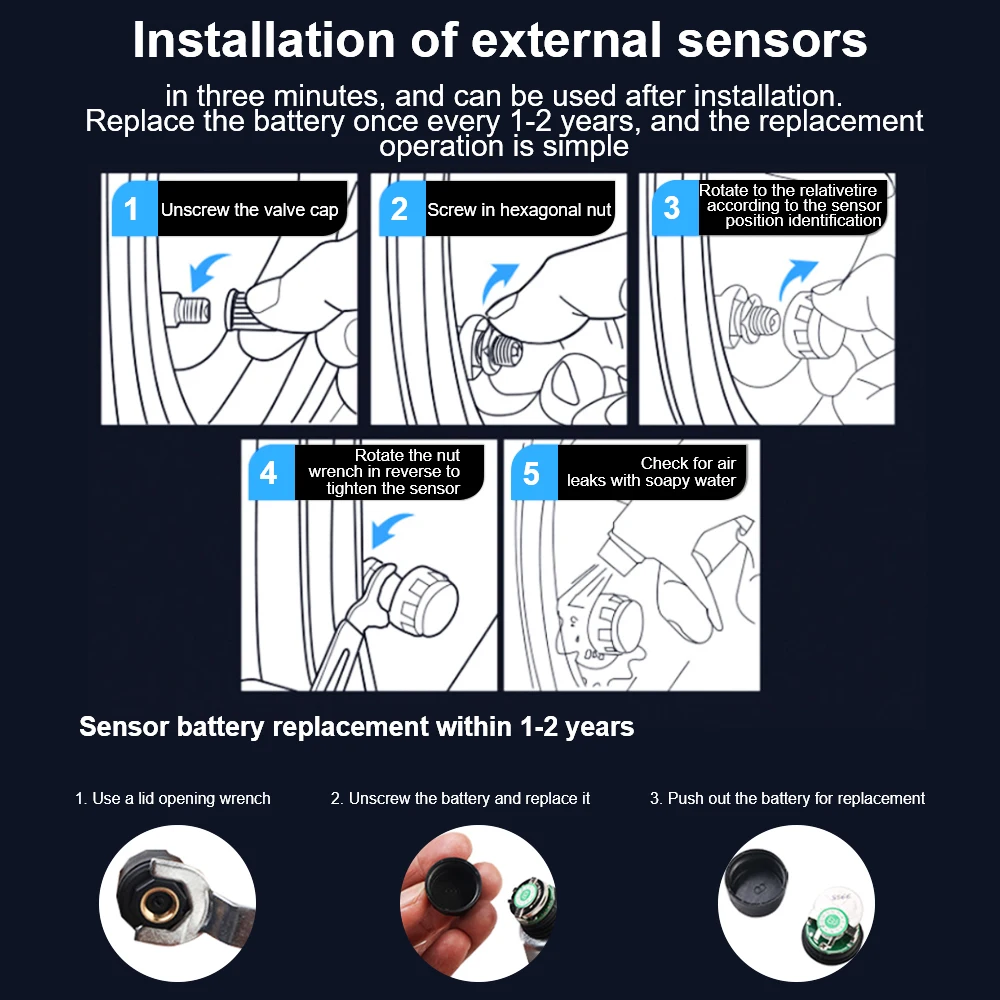 Installation of external sensors

in three minutes, and can be used after installation. Replace the battery once every 1-2 years, and the replacement operation is simple

1 Unscrew the valve cap

2 Screw in hexagonal nut

3 Rotate to the relativetire according to the sensor position identification

4 Rotate the nut wrench in reverse to tighten the sensor

5 Check for air leaks with soapy water

Sensor battery replacement within 1-2 years

1. Use a lid opening wrench

2. Unscrew the battery and replace it

3. Push out the battery for replacement