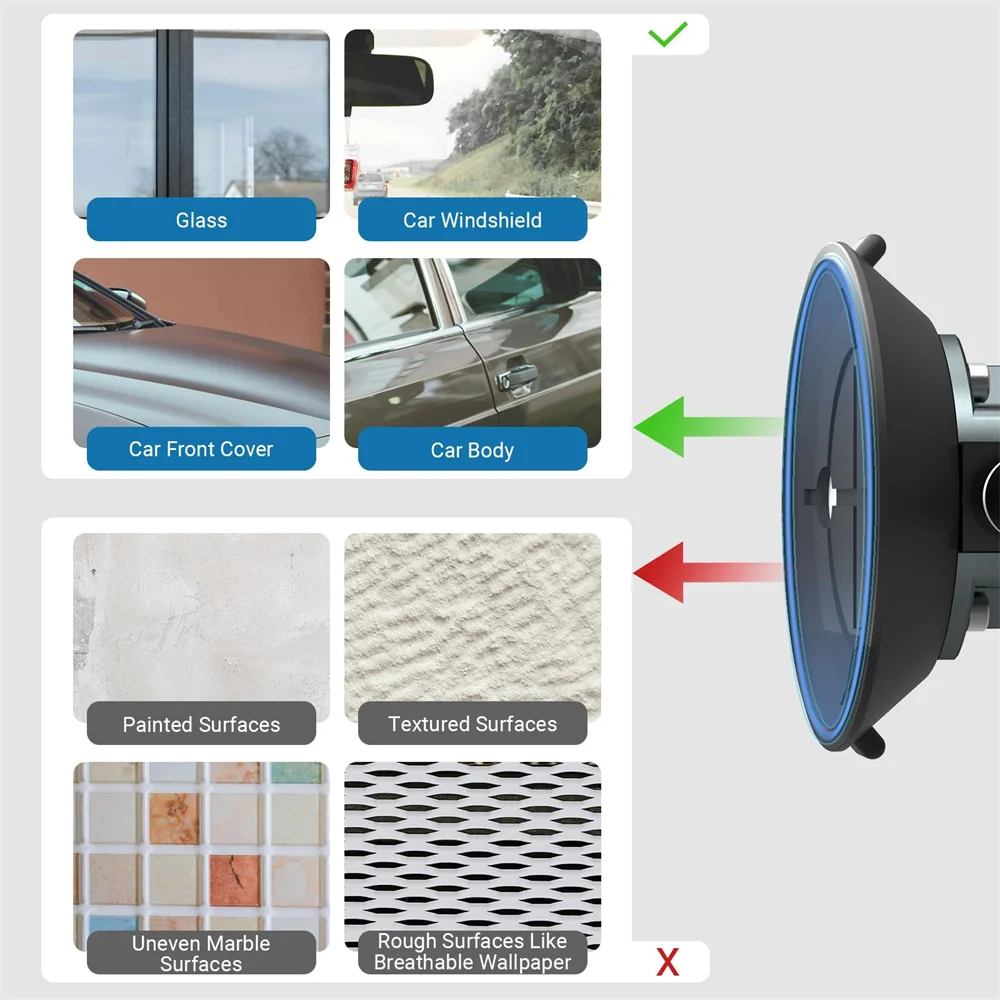 Glass

Car Windshield

Car Front Cover

Car Body

Painted Surfaces

Textured Surfaces

Uneven Marble Surfaces

Rough Surfaces Like Breathable Wallpaper

X