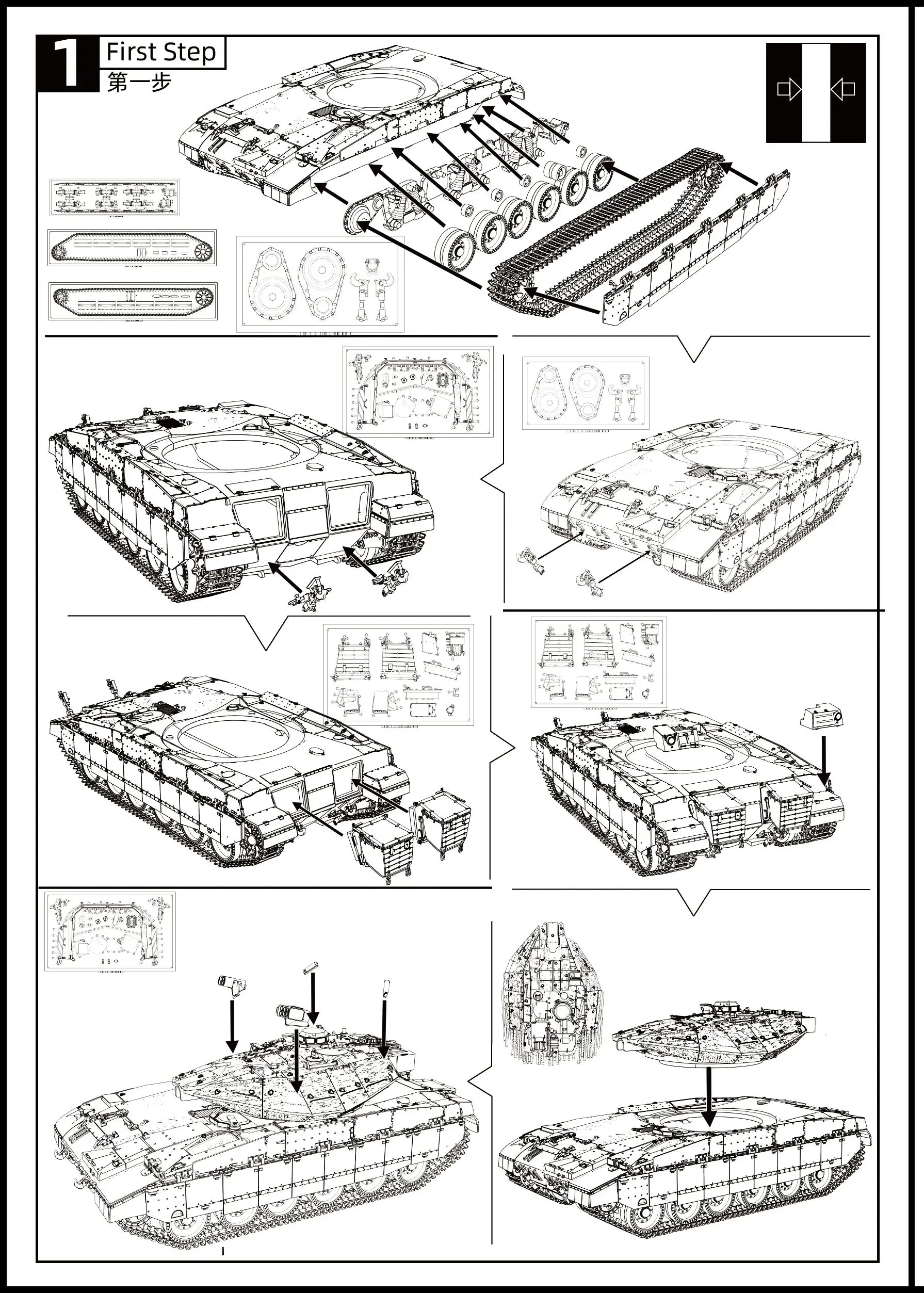 1
First Step
第一步