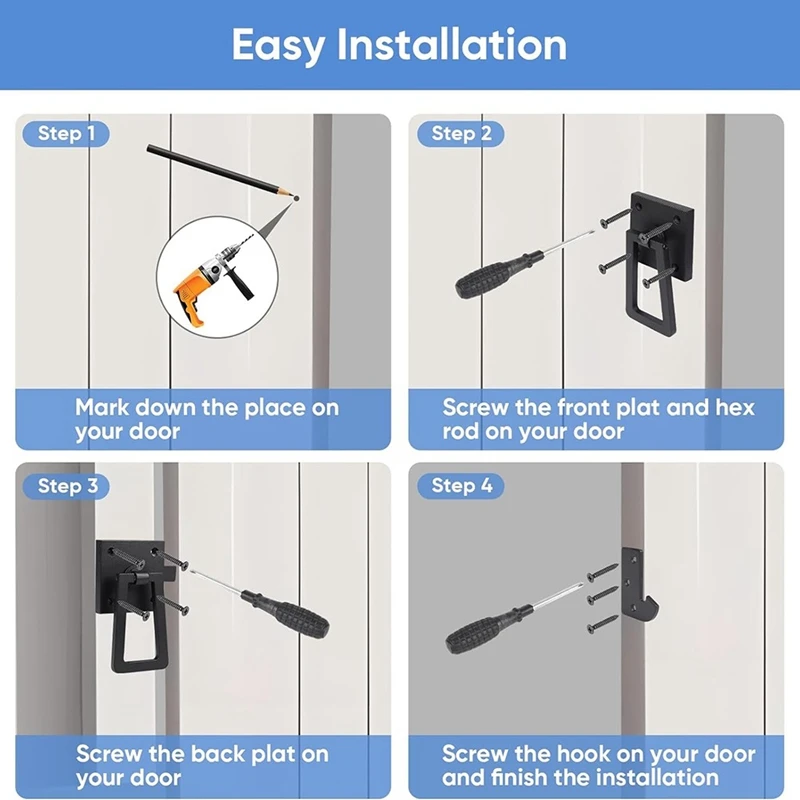 Easy Installation

Step 1

Mark down the place on your door

Step 2

Screw the front plat and hex rod on your door

Step 3

Screw the back plat on your door

Step 4

Screw the hook on your door and finish the installation