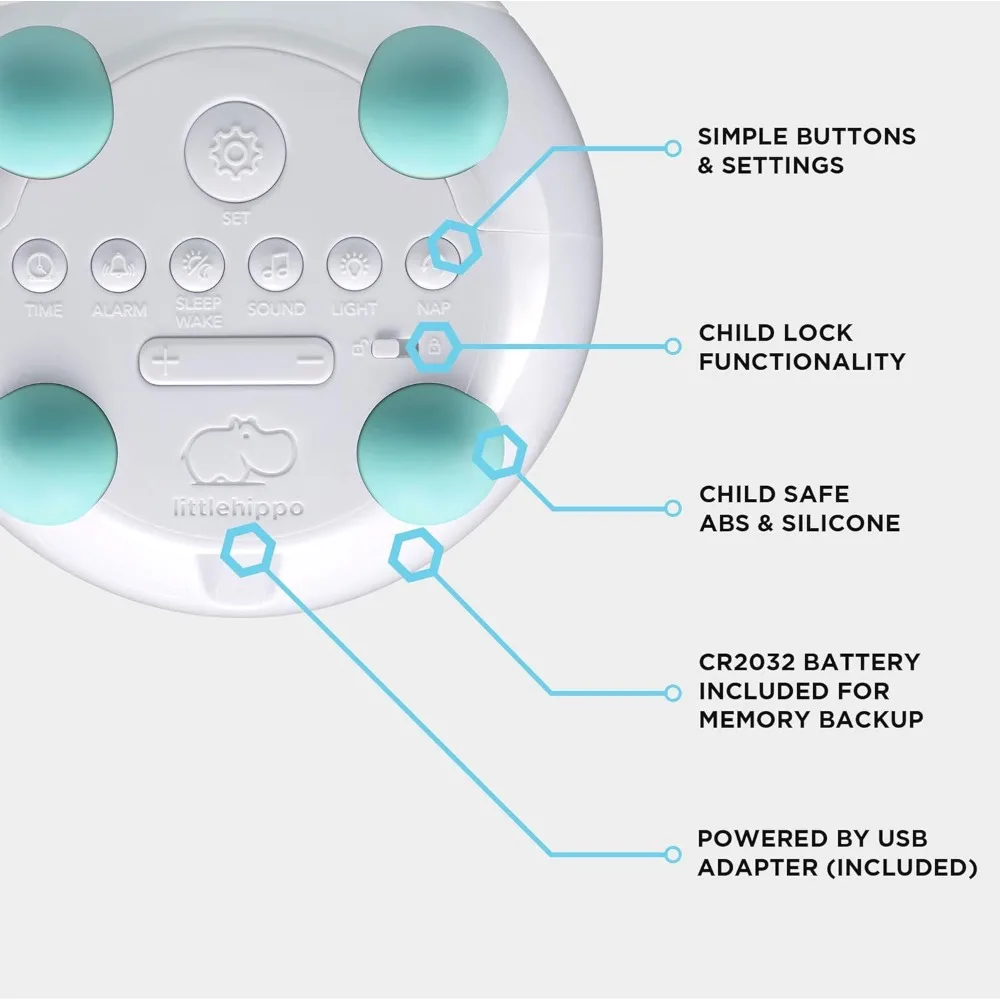 SET

TIME ALARM SLEEP WAKE SOUND LIGHT NAP

+ −

littlehippo

SIMPLE BUTTONS & SETTINGS

CHILD LOCK FUNCTIONALITY

CHILD SAFE ABS & SILICONE

CR2032 BATTERY INCLUDED FOR MEMORY BACKUP

POWERED BY USB ADAPTER (INCLUDED)