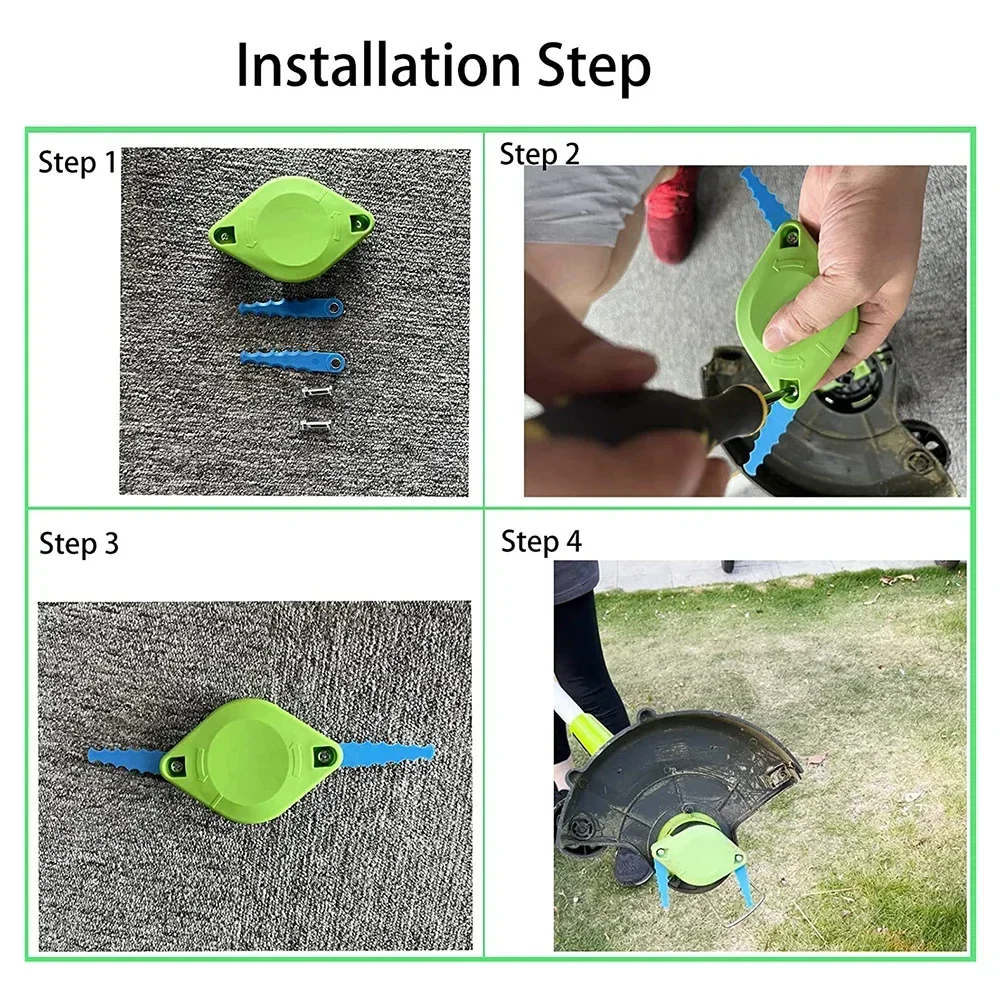 Installation Step

Step 1

Step 2

Step 3

Step 4