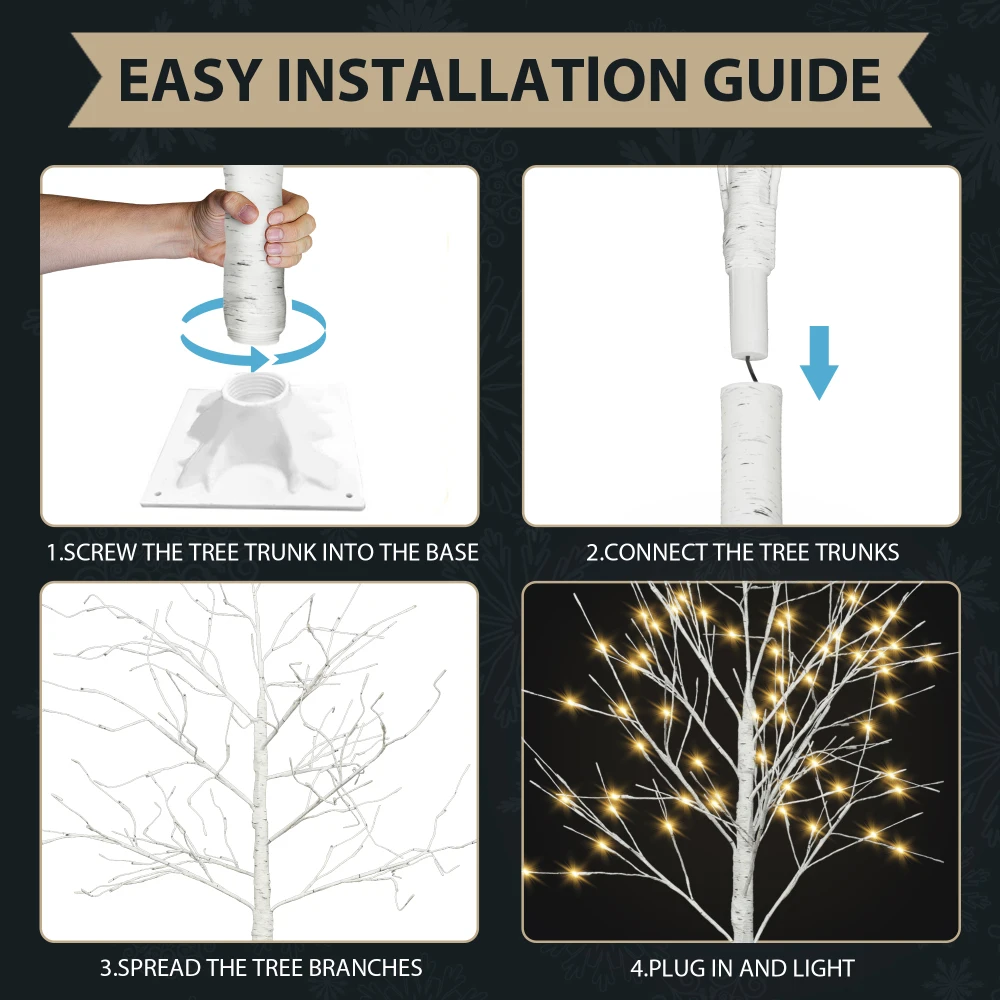 EASY INSTALLATION GUIDE

1.SCREW THE TREE TRUNK INTO THE BASE

2.CONNECT THE TREE TRUNKS

3.SPREAD THE TREE BRANCHES

4.PLUG IN AND LIGHT