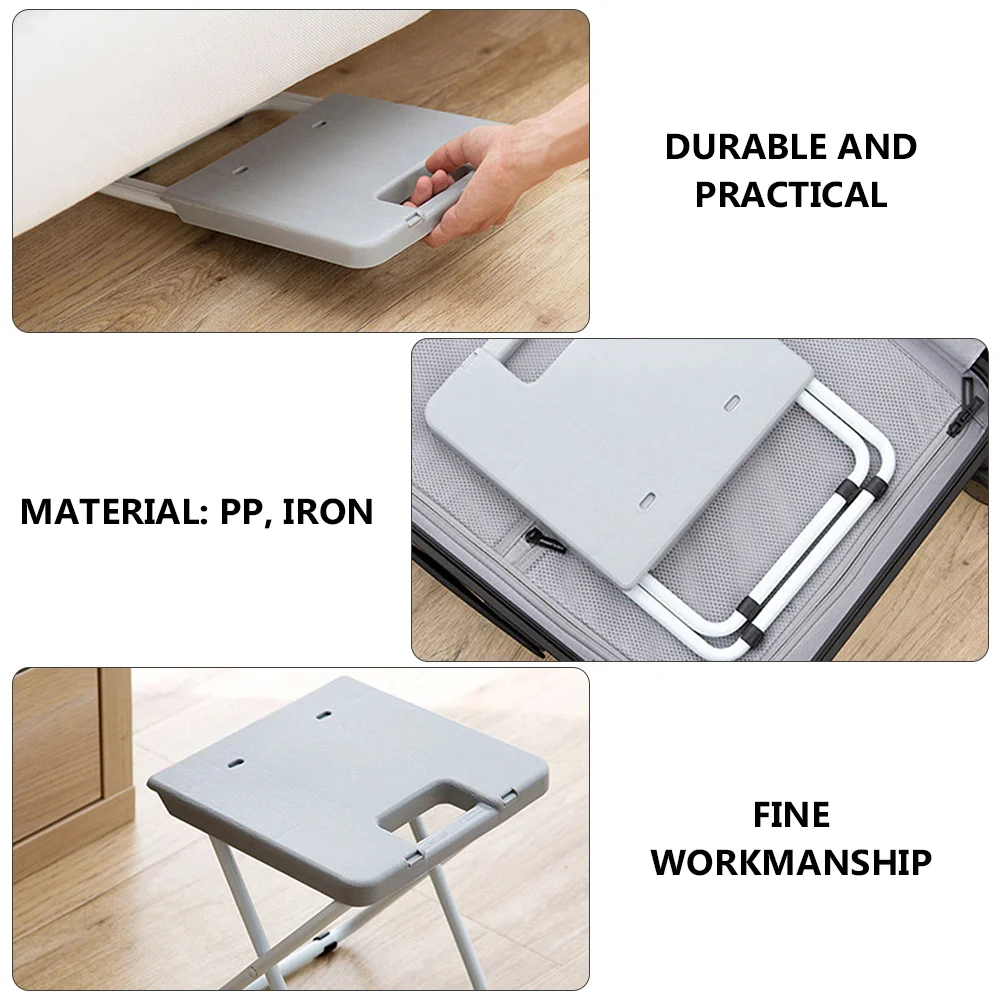 DURABLE AND PRACTICAL

MATERIAL: PP, IRON

FINE WORKMANSHIP