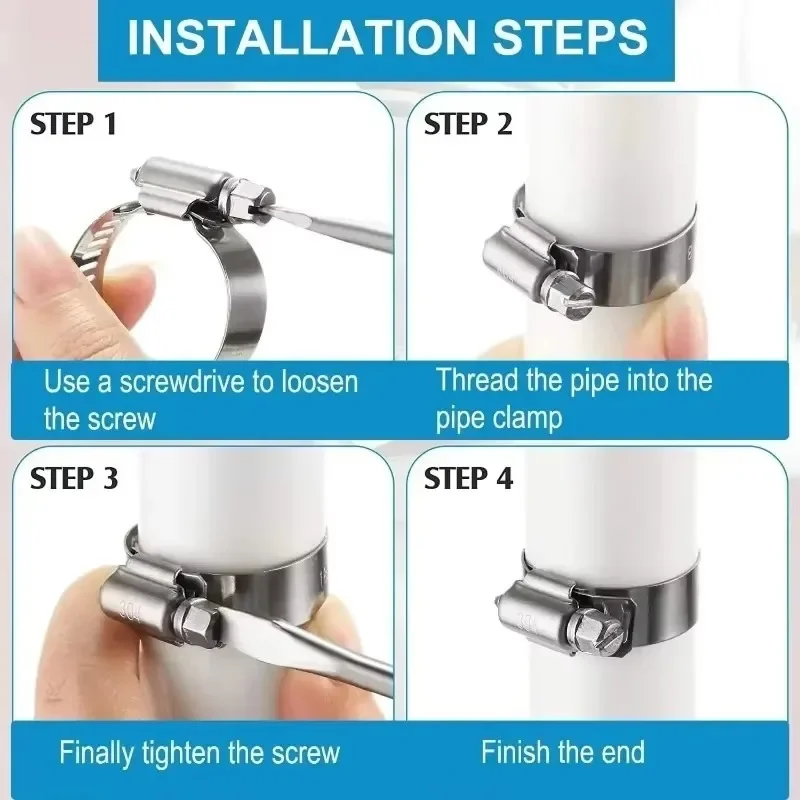 INSTALLATION STEPS

STEP 1

Use a screwdrive to loosen the screw

STEP 2

Thread the pipe into the pipe clamp

STEP 3

304

Finally tighten the screw

STEP 4

304

Finish the end