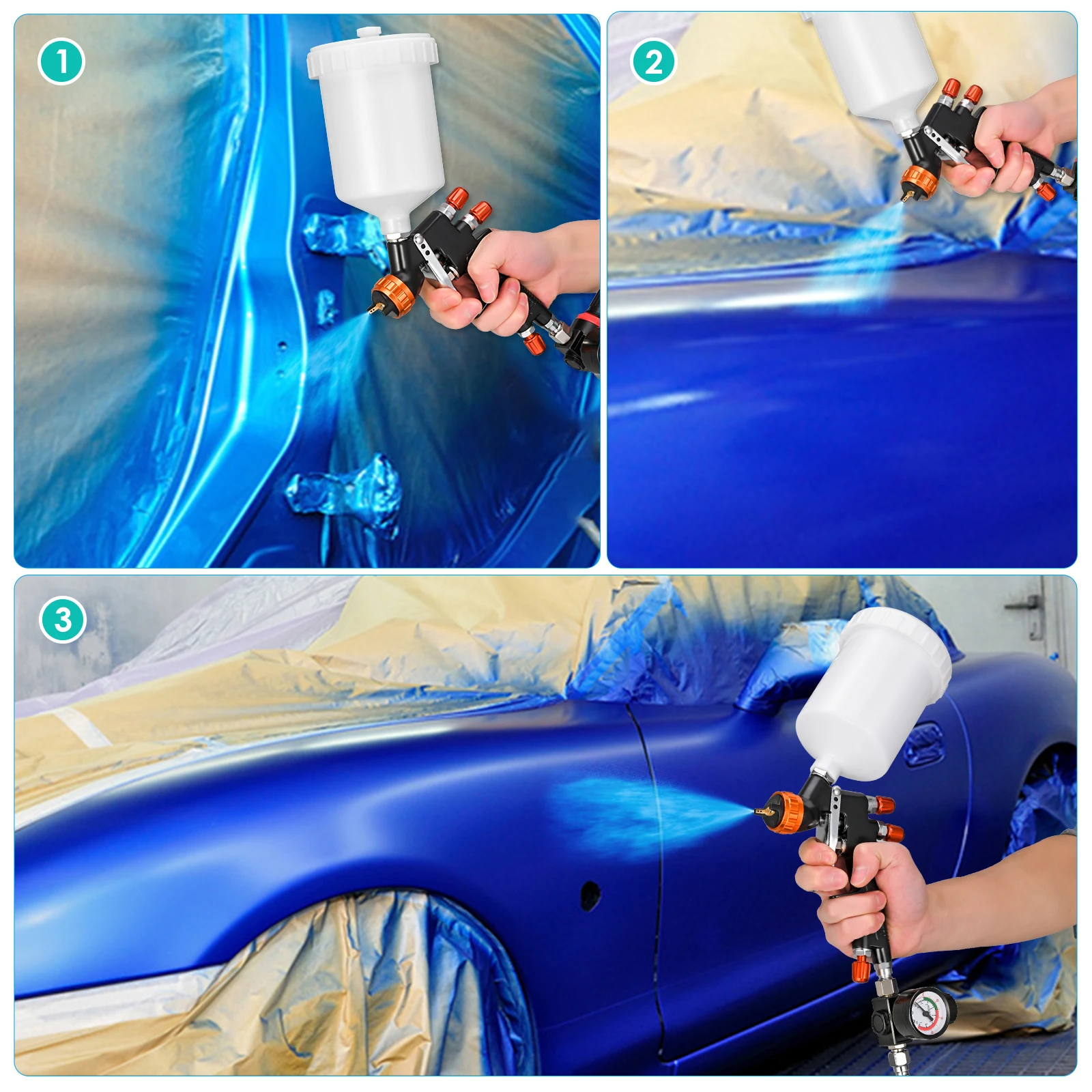 1

2

3