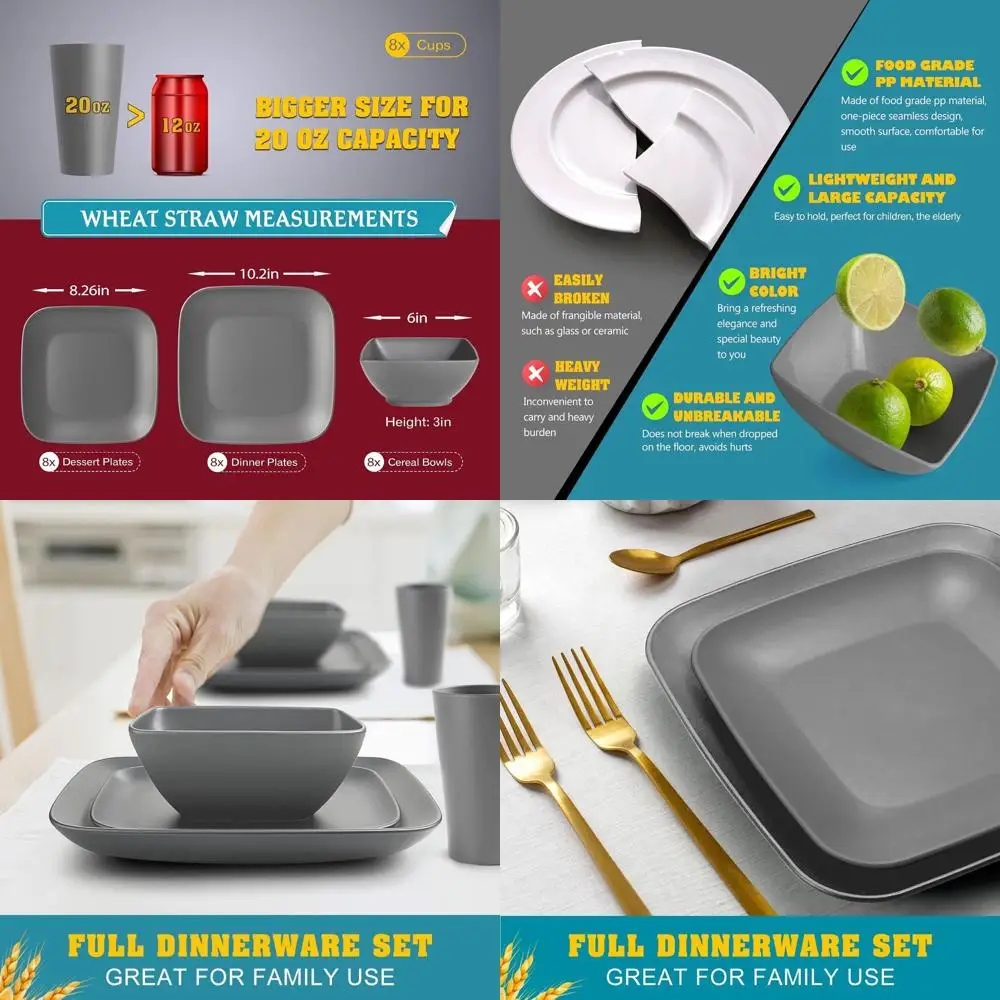 8x Cups

20oz > 12oz

BIGGER SIZE FOR 20 OZ CAPACITY

WHEAT STRAW MEASUREMENTS

8.26in

10.2in

6in

Height: 3in

8x Dessert Plates

8x Dinner Plates

8x Cereal Bowls

EASILY BROKEN
Made of frangible material, such as glass or ceramic

HEAVY WEIGHT
Inconvenient to carry and heavy burden

FOOD GRADE PP MATERIAL
Made of food grade pp material, one-piece seamless design, smooth surface, comfortable for use

LIGHTWEIGHT AND LARGE CAPACITY
Easy to hold, perfect for children, the elderly

BRIGHT COLOR
Bring a refreshing elegance and special beauty to you

DURABLE AND UNBREAKABLE
Does not break when dropped on the floor, avoids hurts

FULL DINNERWARE SET
GREAT FOR FAMILY USE

FULL DINNERWARE SET
GREAT FOR FAMILY USE