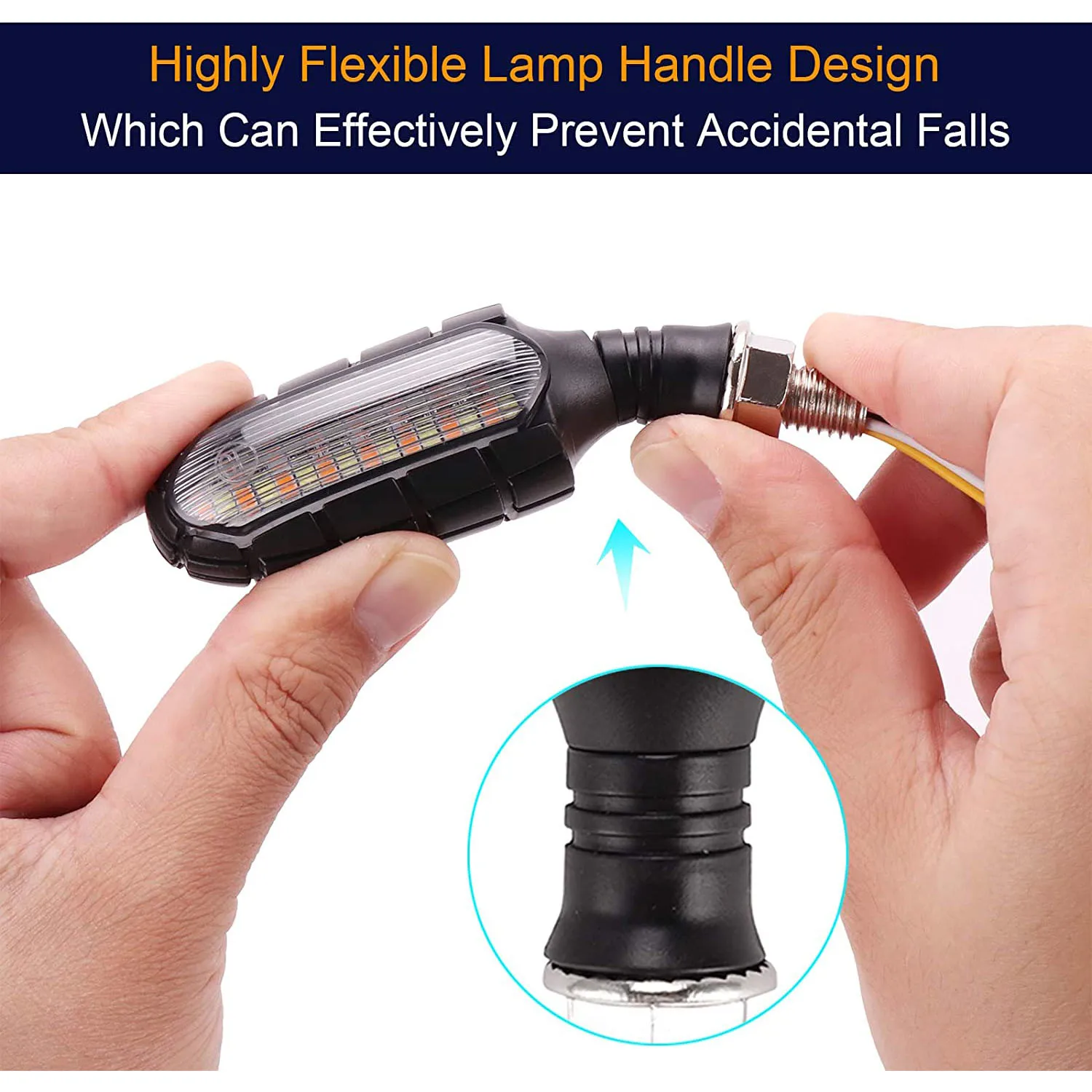 Highly Flexible Lamp Handle Design
Which Can Effectively Prevent Accidental Falls