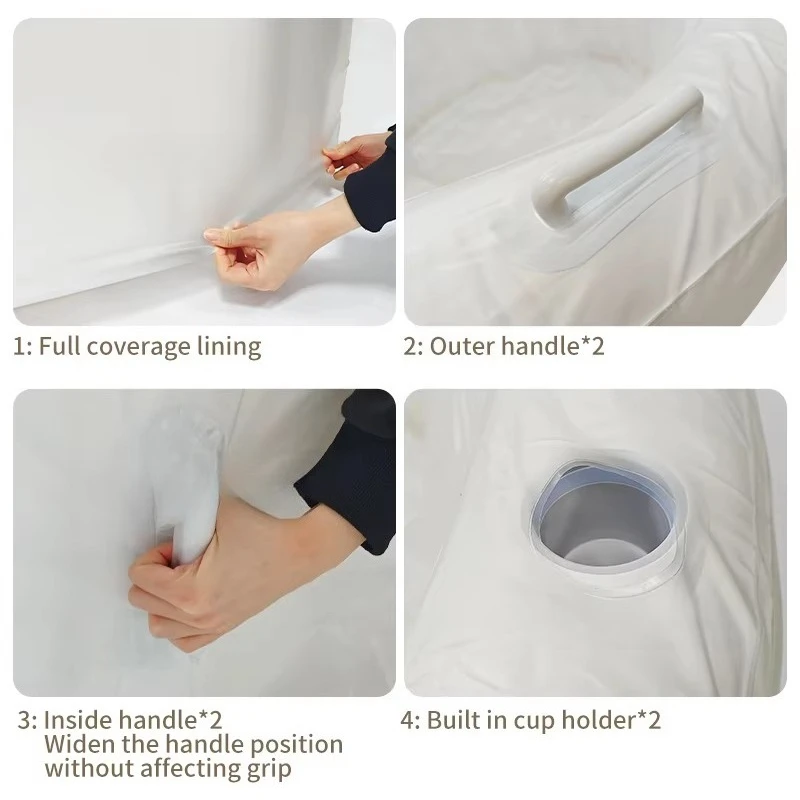 1: Full coverage lining

2: Outer handle*2

3: Inside handle*2
Widen the handle position without affecting grip

4: Built in cup holder*2