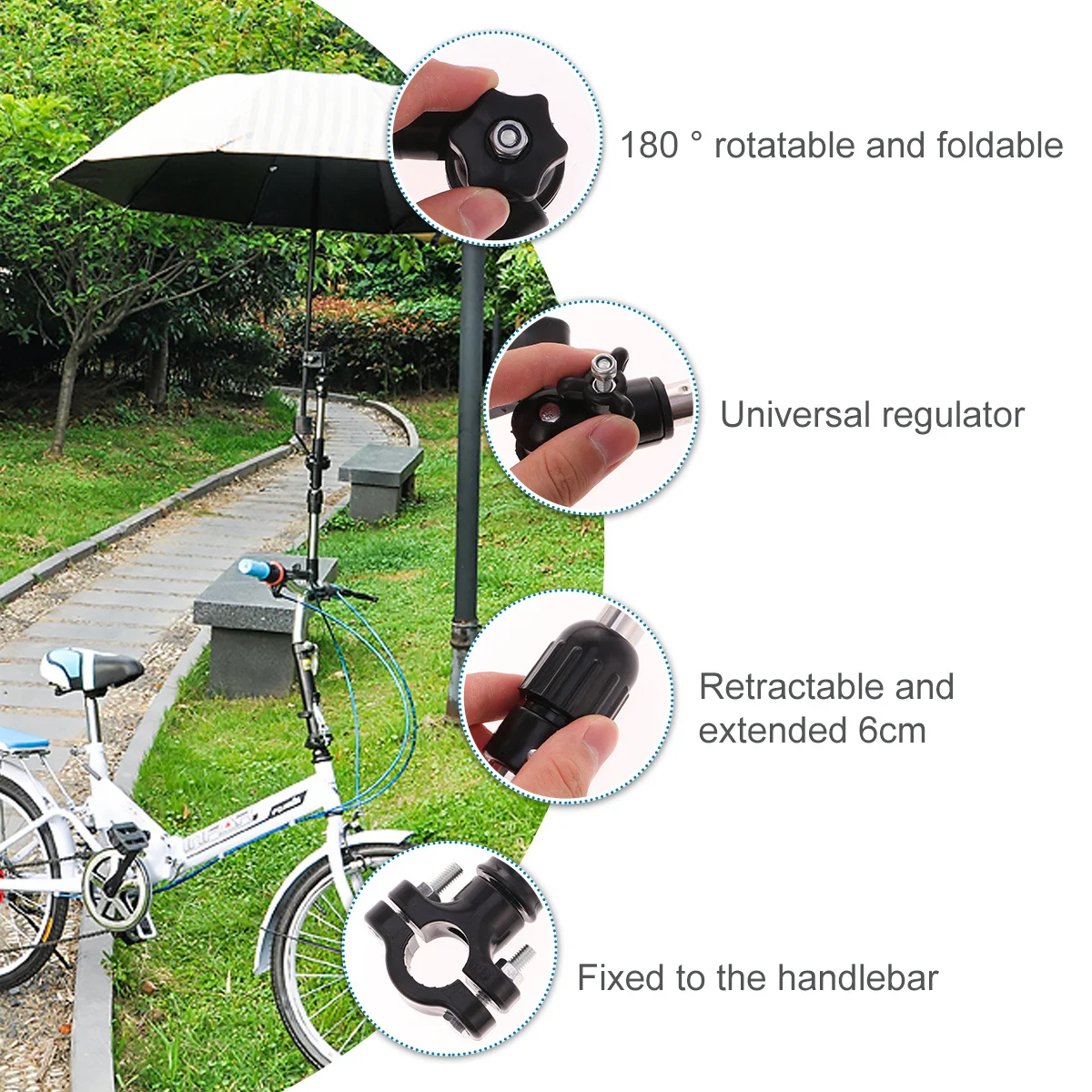 180 ° rotatable and foldable

Universal regulator

Retractable and extended 6cm

Fixed to the handlebar