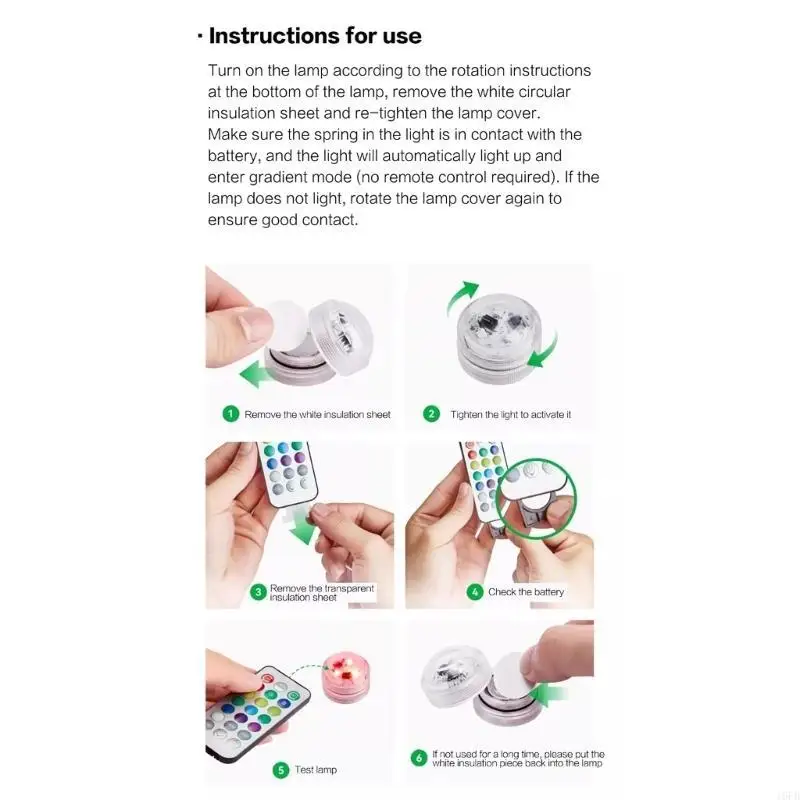 · Instructions for use

Turn on the lamp according to the rotation instructions at the bottom of the lamp, remove the white circular insulation sheet and re-tighten the lamp cover. Make sure the spring in the light is in contact with the battery, and the light will automatically light up and enter gradient mode (no remote control required). If the lamp does not light, rotate the lamp cover again to ensure good contact.

1 Remove the white insulation sheet

2 Tighten the light to activate it

3 Remove the transparent insulation sheet

4 Check the battery

5 Test lamp

6 If not used for a long time, please put the white insulation piece back into the lamp