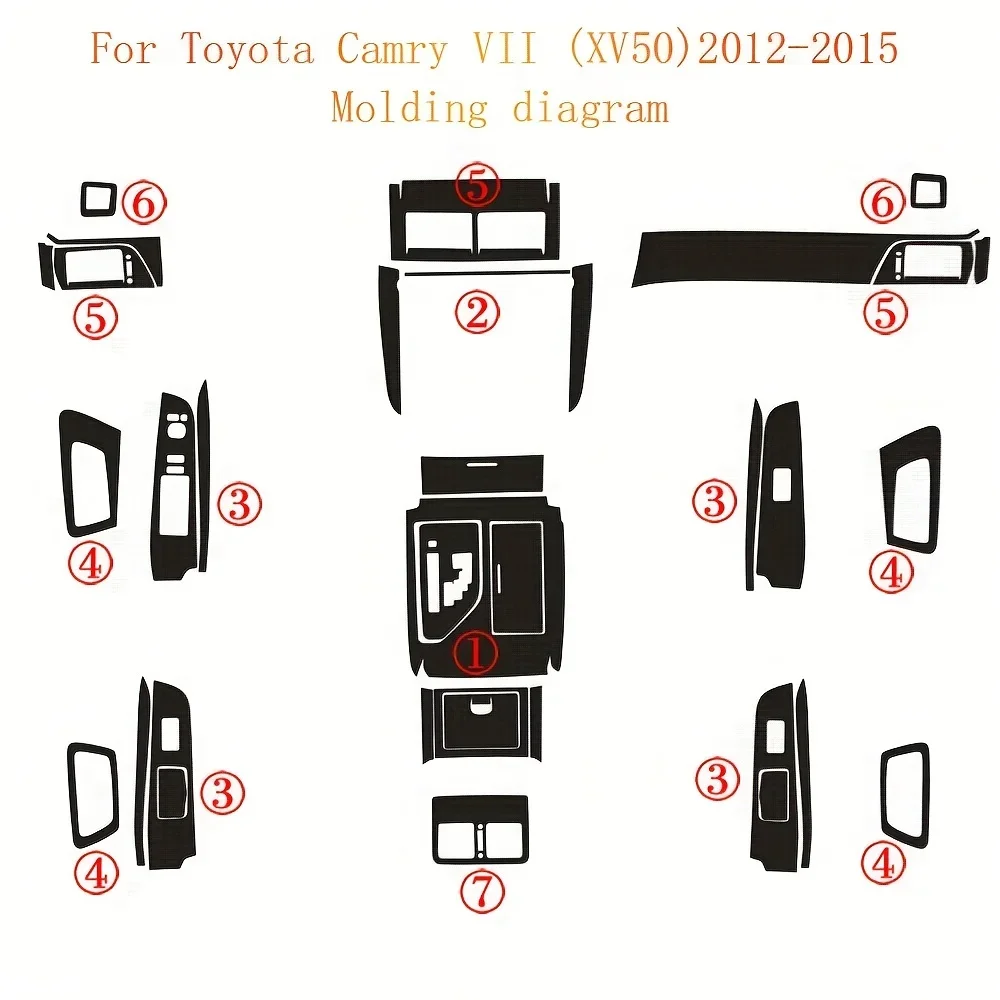 For Toyota Camry VII (XV50)2012-2015
Molding diagram

⑥ ⑤ ⑥
⑤ ② ⑤
④ ③ ③ ④
①
④ ③ ③ ④
⑦