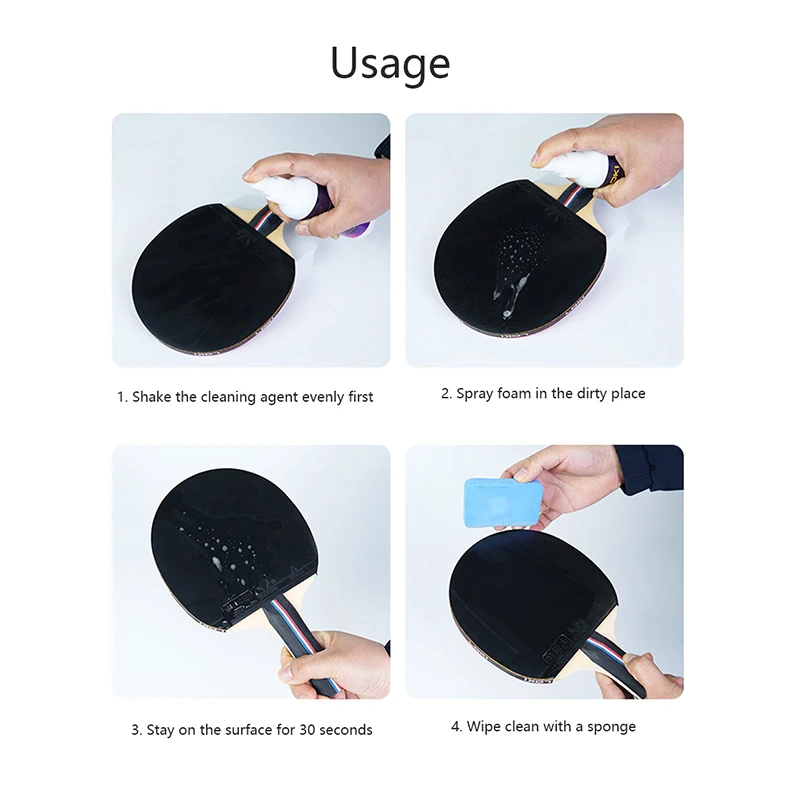 Usage

1. Shake the cleaning agent evenly first

2. Spray foam in the dirty place

3. Stay on the surface for 30 seconds

4. Wipe clean with a sponge