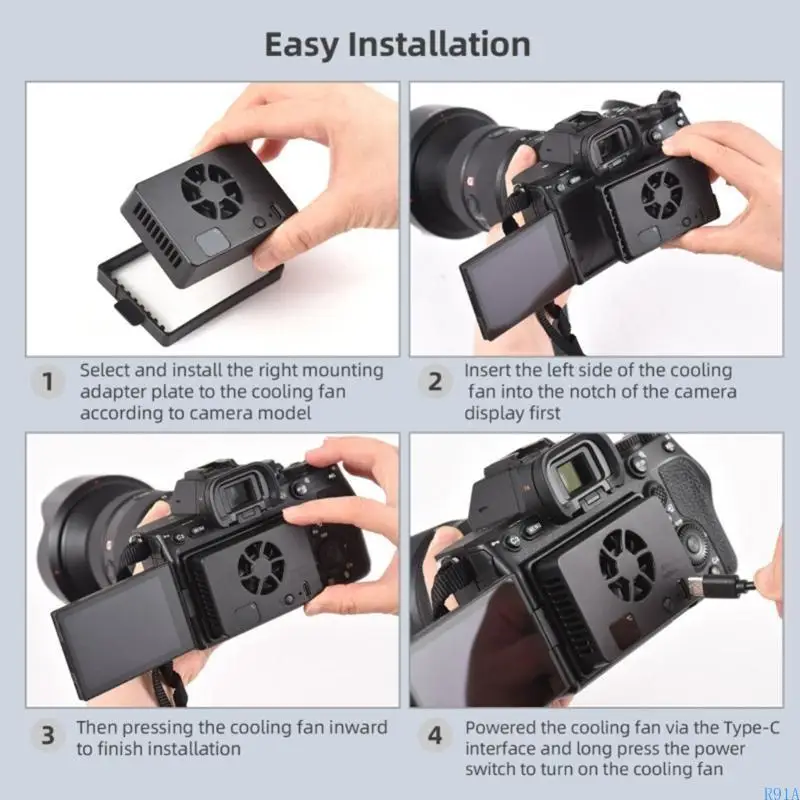 Easy Installation

1 Select and install the right mounting adapter plate to the cooling fan according to camera model

2 Insert the left side of the cooling fan into the notch of the camera display first

3 Then pressing the cooling fan inward to finish installation

4 Powered the cooling fan via the Type-C interface and long press the power switch to turn on the cooling fan

R91A