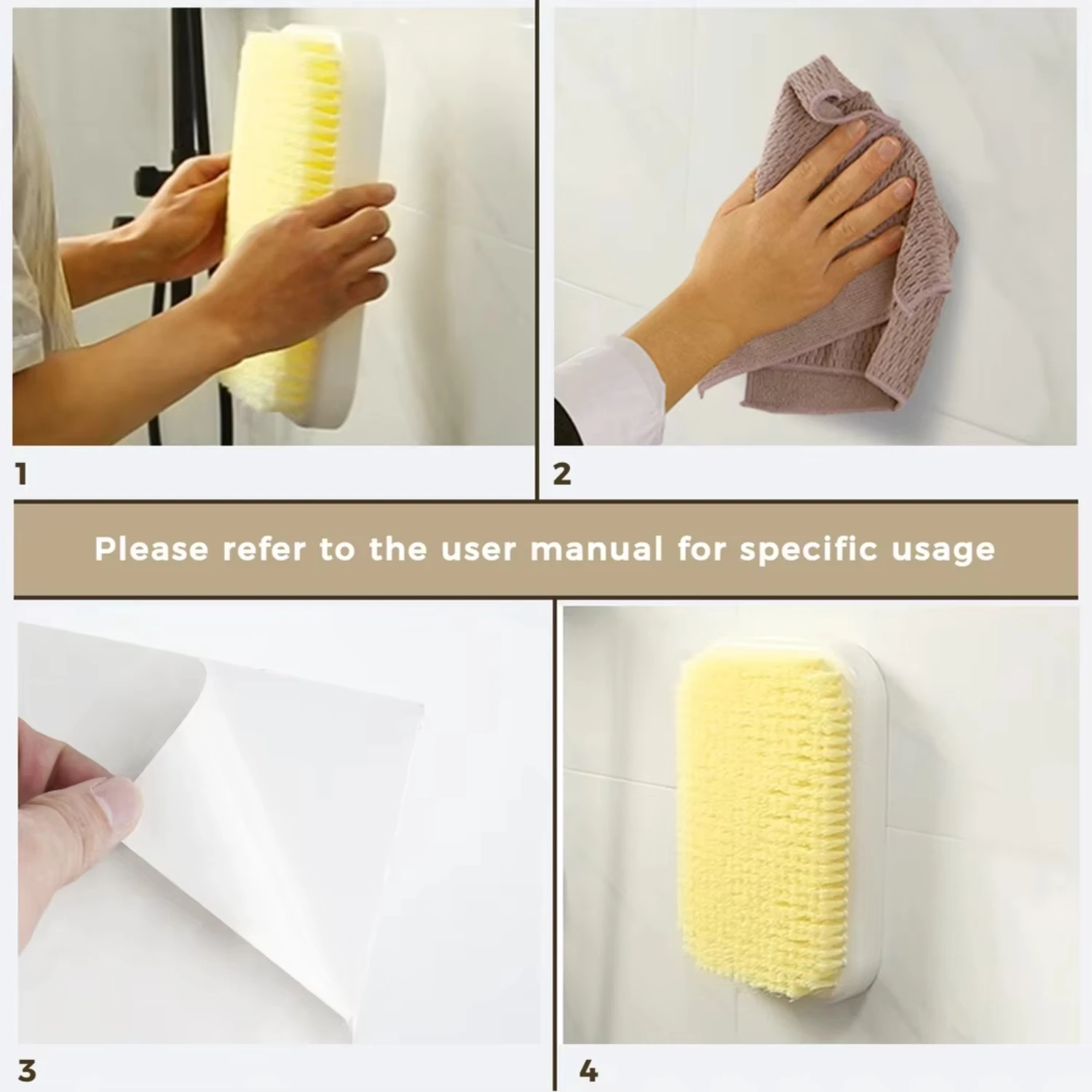 1

2

Please refer to the user manual for specific usage

3

4