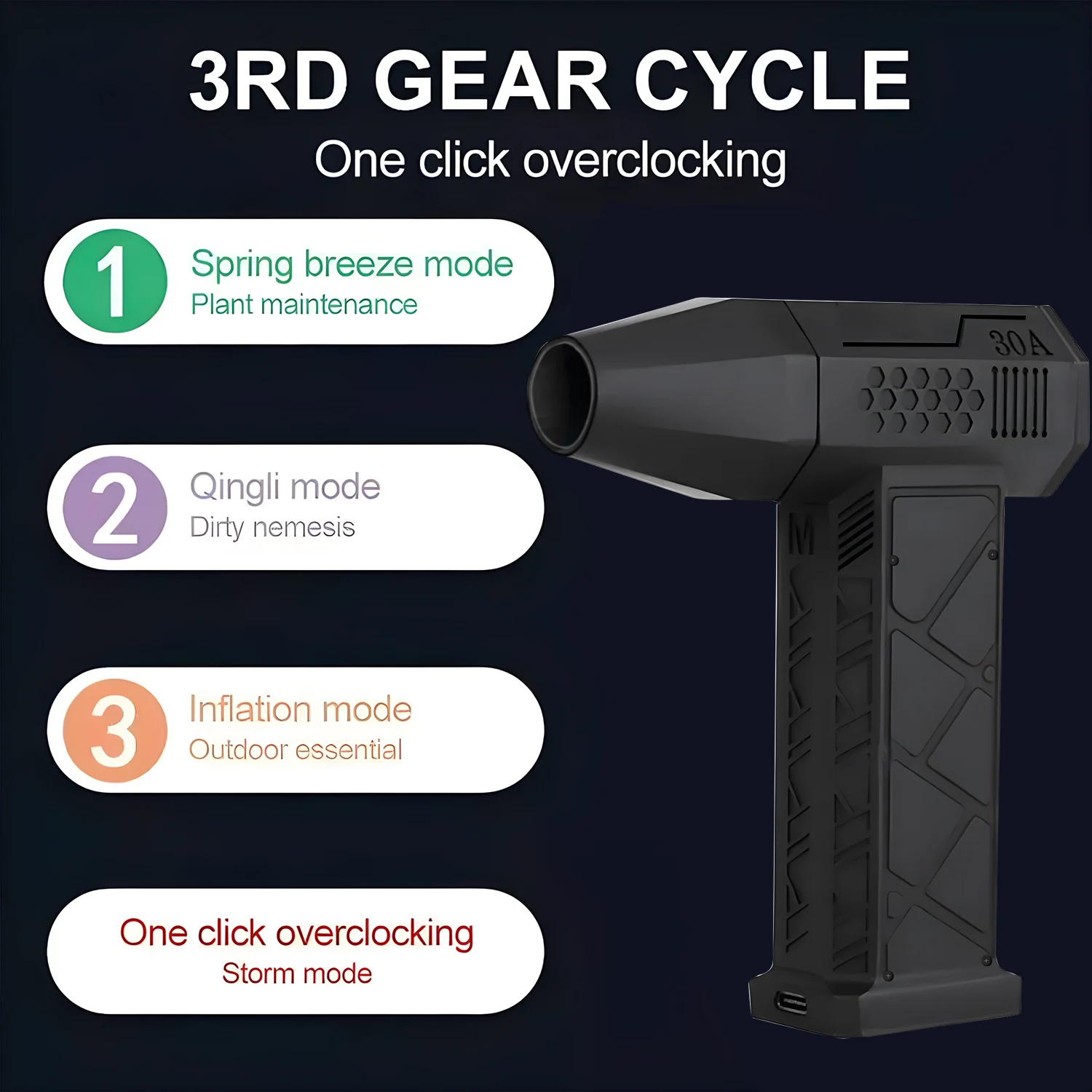 3RD GEAR CYCLE
One click overclocking

1
Spring breeze mode
Plant maintenance

2
Qingli mode
Dirty nemesis

3
Inflation mode
Outdoor essential

One click overclocking
Storm mode

30A

M