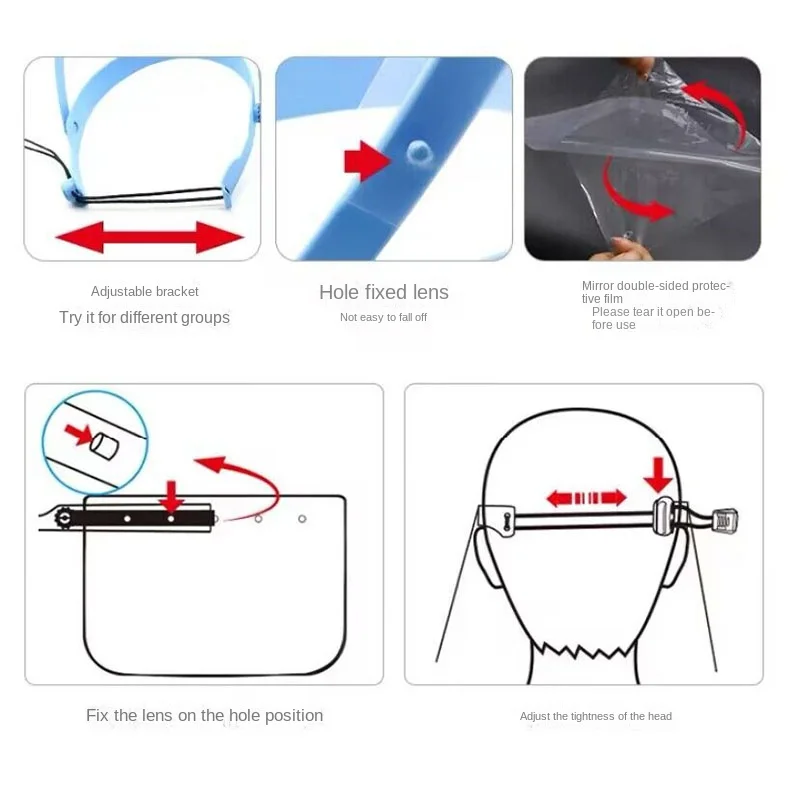 Adjustable bracket
Try it for different groups

Hole fixed lens
Not easy to fall off

Mirror double-sided protective film
Please tear it open before use

Fix the lens on the hole position

Adjust the tightness of the head