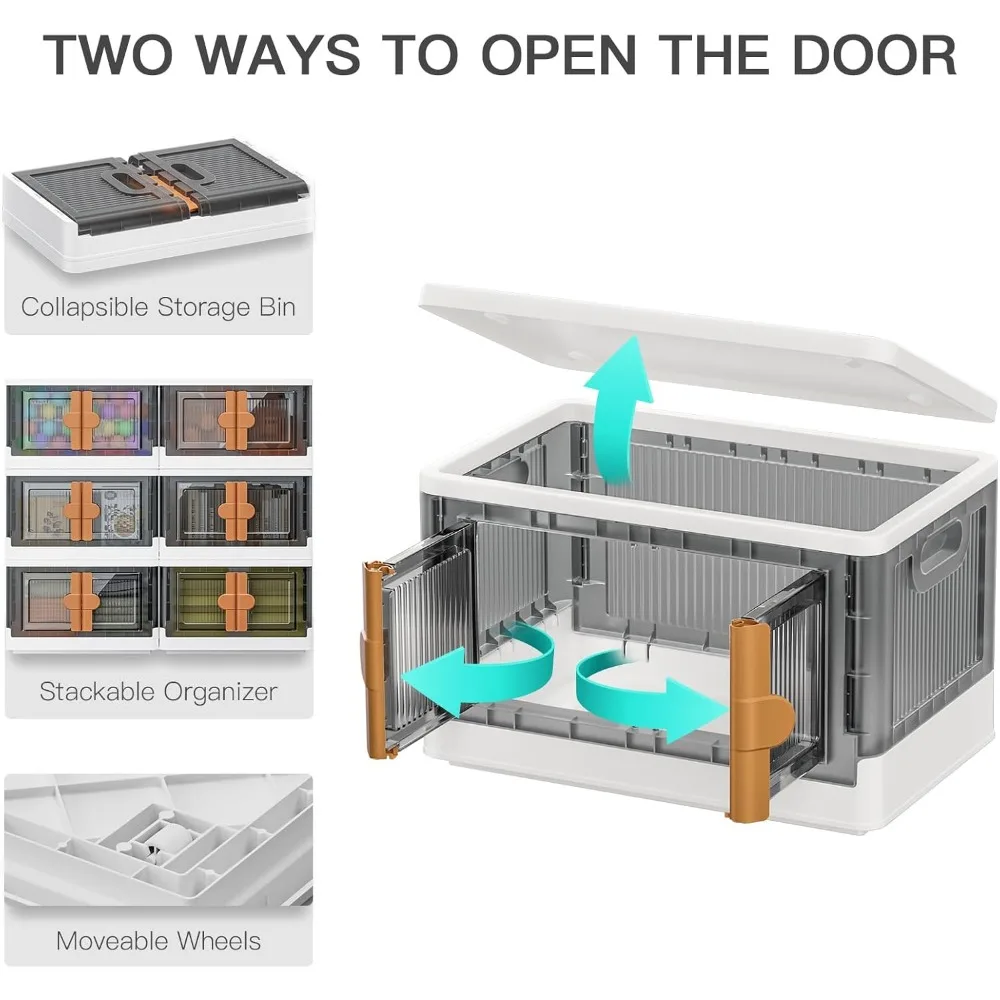 TWO WAYS TO OPEN THE DOOR

Collapsible Storage Bin

Stackable Organizer

Moveable Wheels