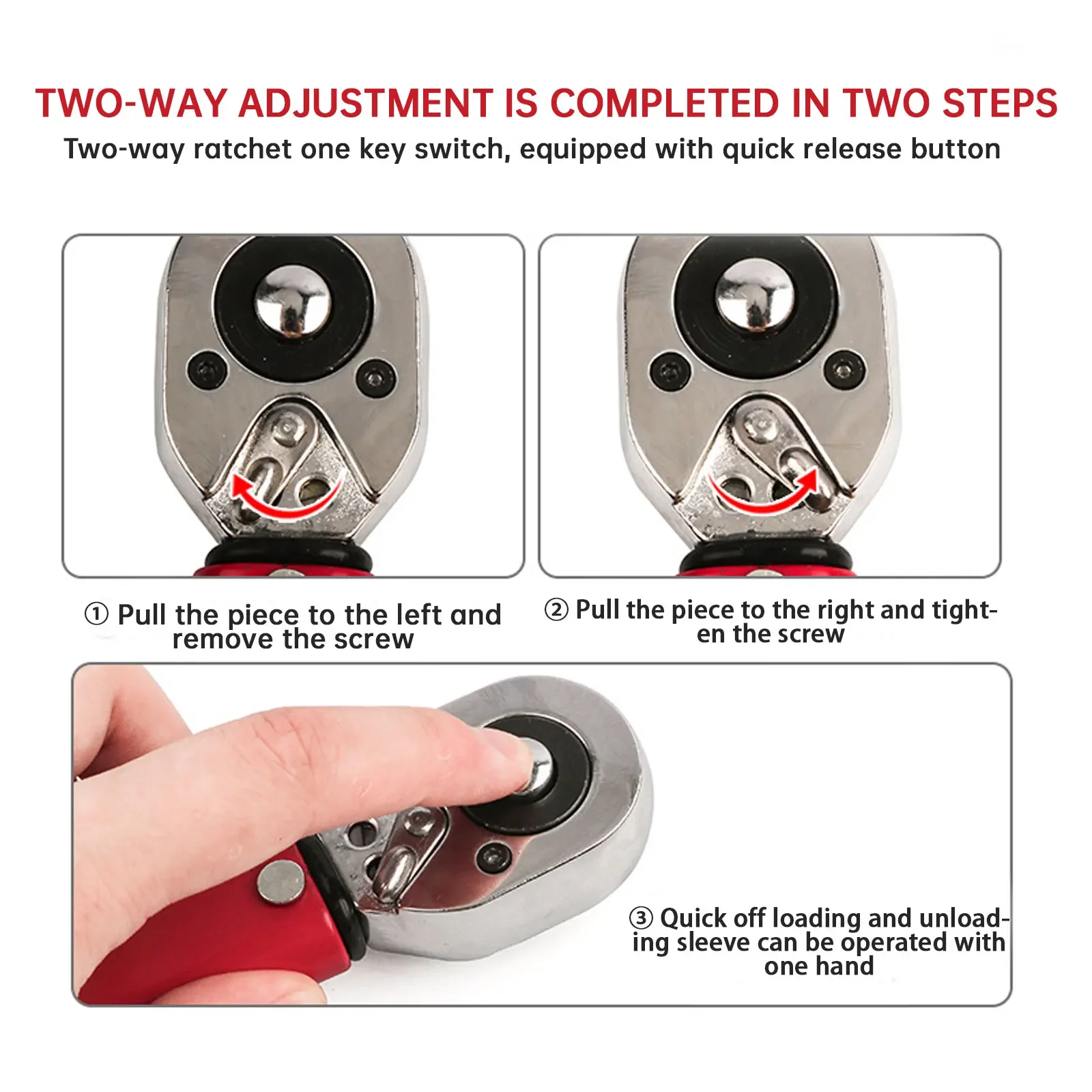 TWO-WAY ADJUSTMENT IS COMPLETED IN TWO STEPS

Two-way ratchet one key switch, equipped with quick release button

① Pull the piece to the left and remove the screw

② Pull the piece to the right and tighten the screw

③ Quick off loading and unloading sleeve can be operated with one hand