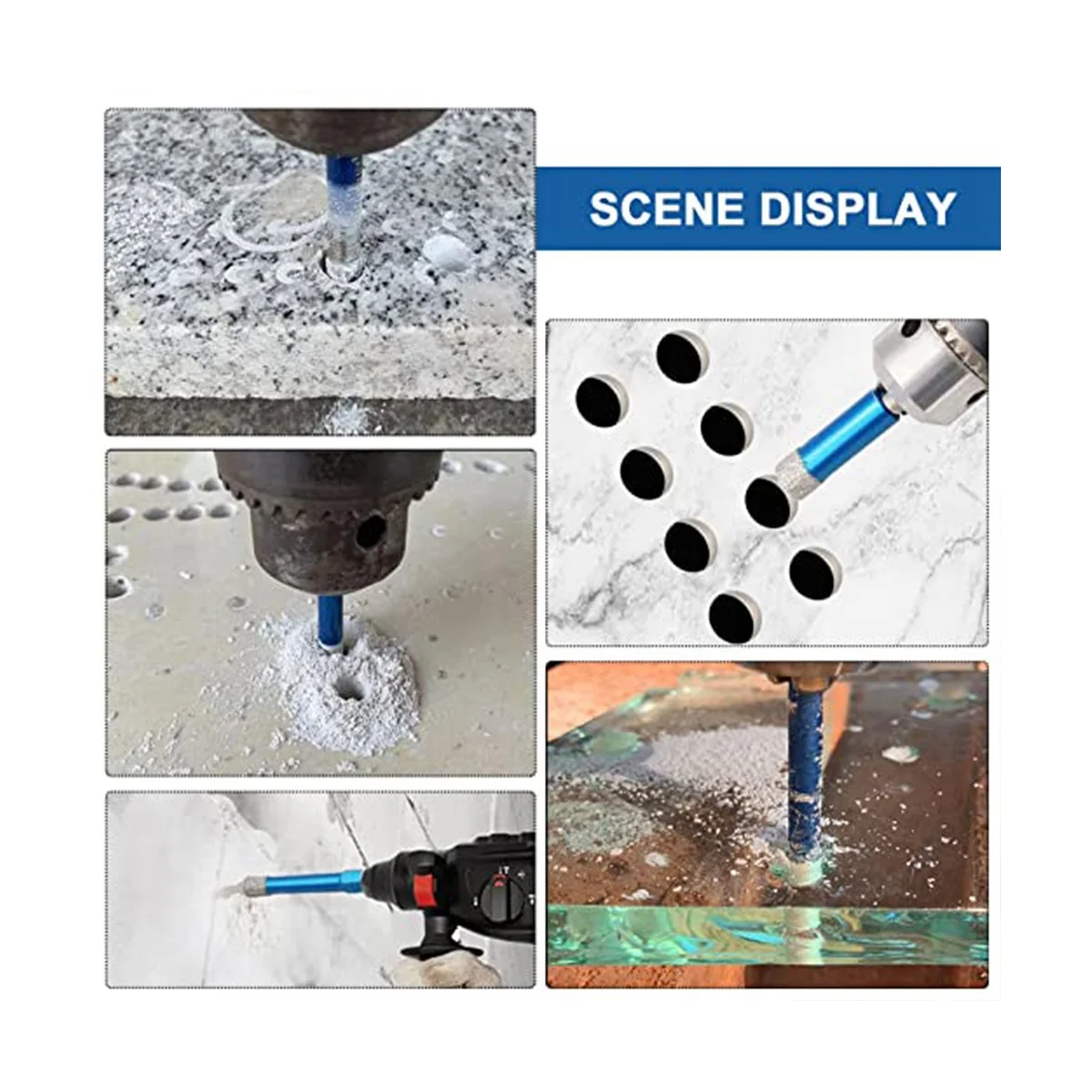 SCENE DISPLAY