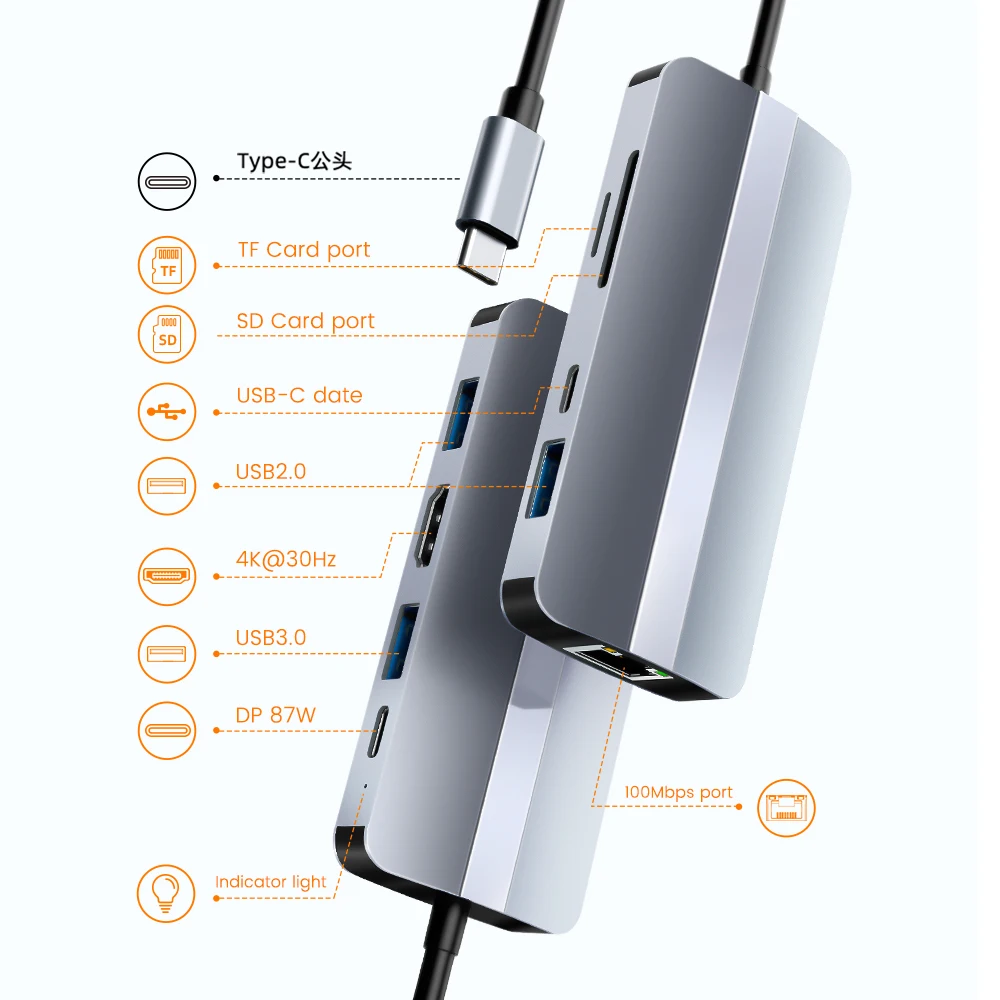 Type-C公头

TF

TF Card port

SD

SD Card port

USB-C date

USB2.0

4K@30Hz

USB3.0

DP 87W

100Mbps port

Indicator light