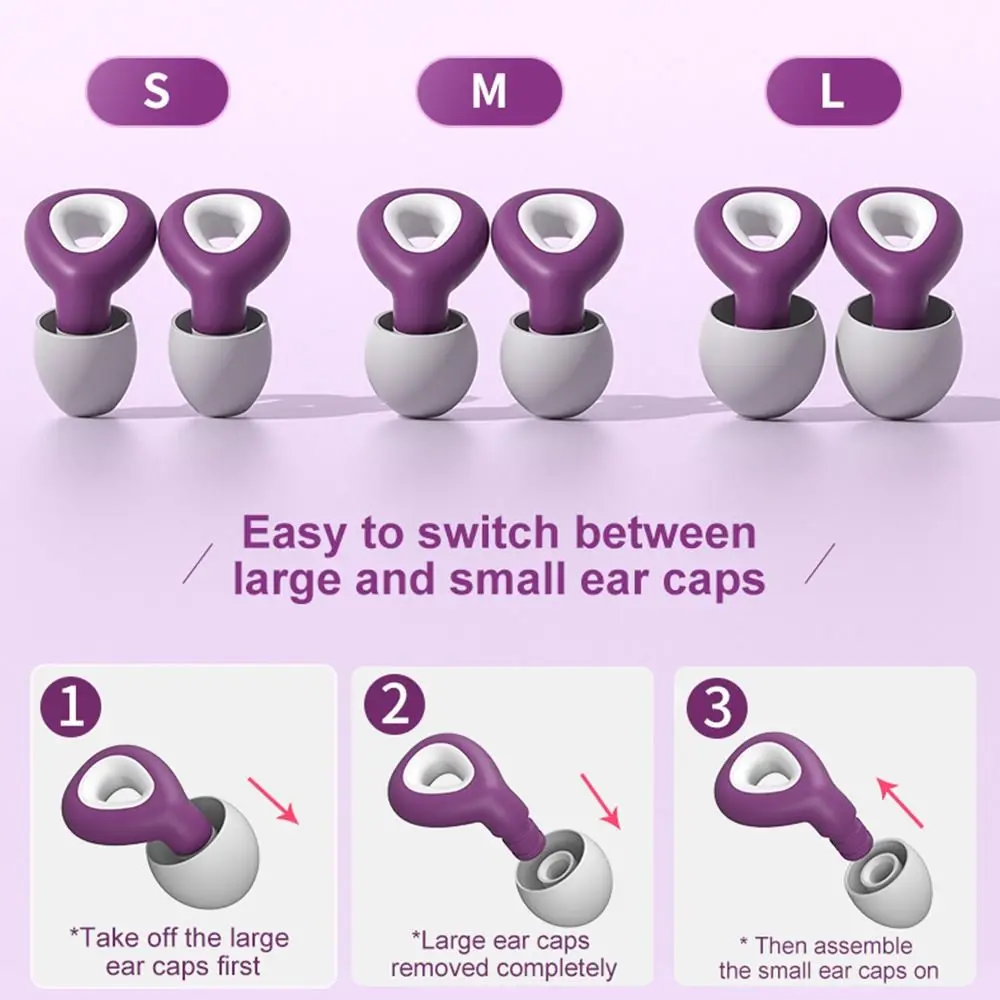 S

M

L

Easy to switch between large and small ear caps

1

*Take off the large ear caps first

2

*Large ear caps removed completely

3

* Then assemble the small ear caps on