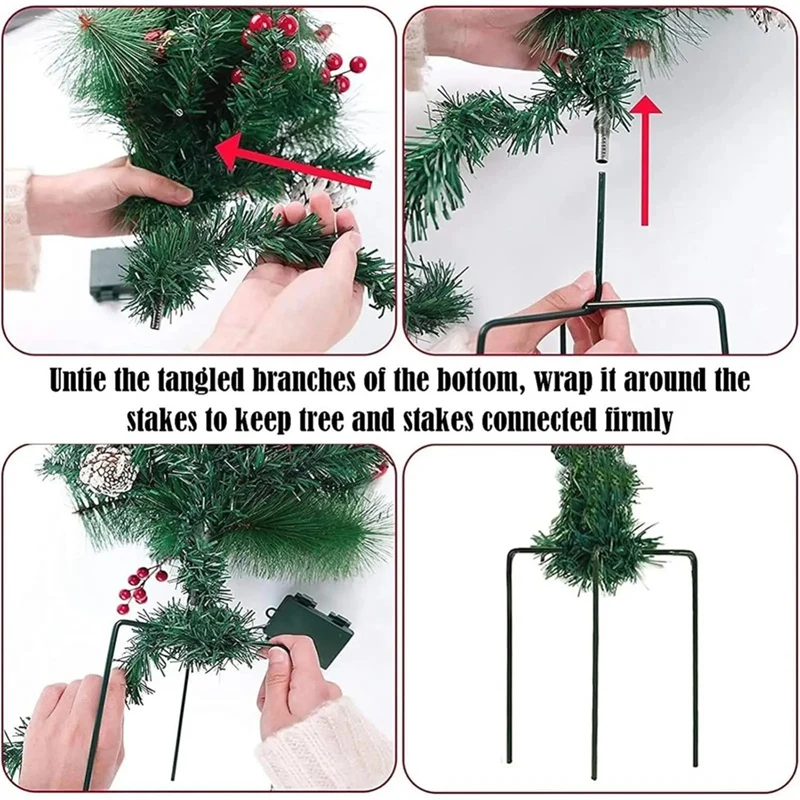 Untie the tangled branches of the bottom, wrap it around the stakes to keep tree and stakes connected firmly