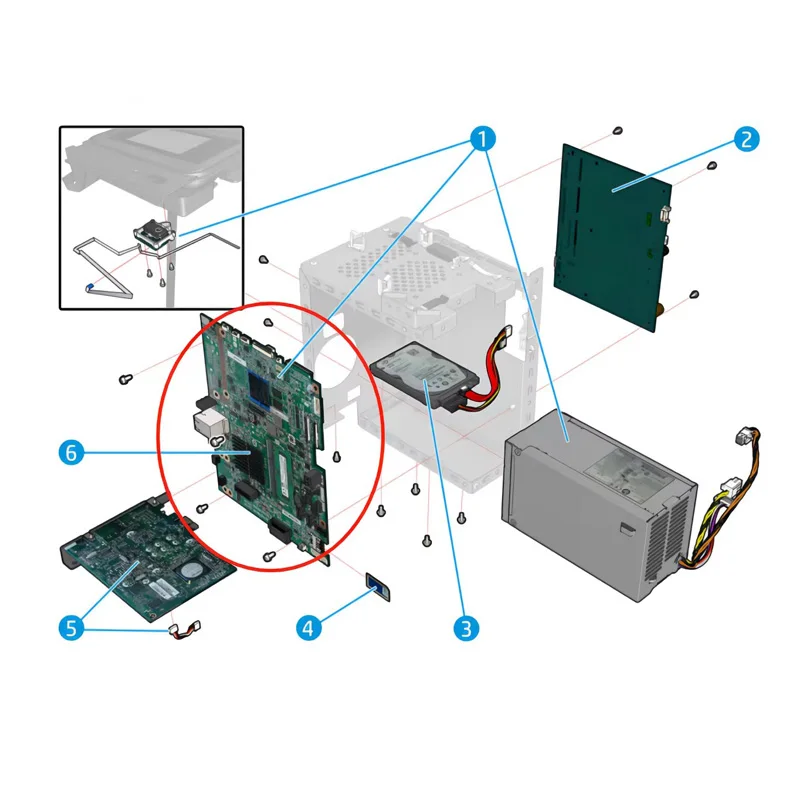 1
2
6
5
4
3