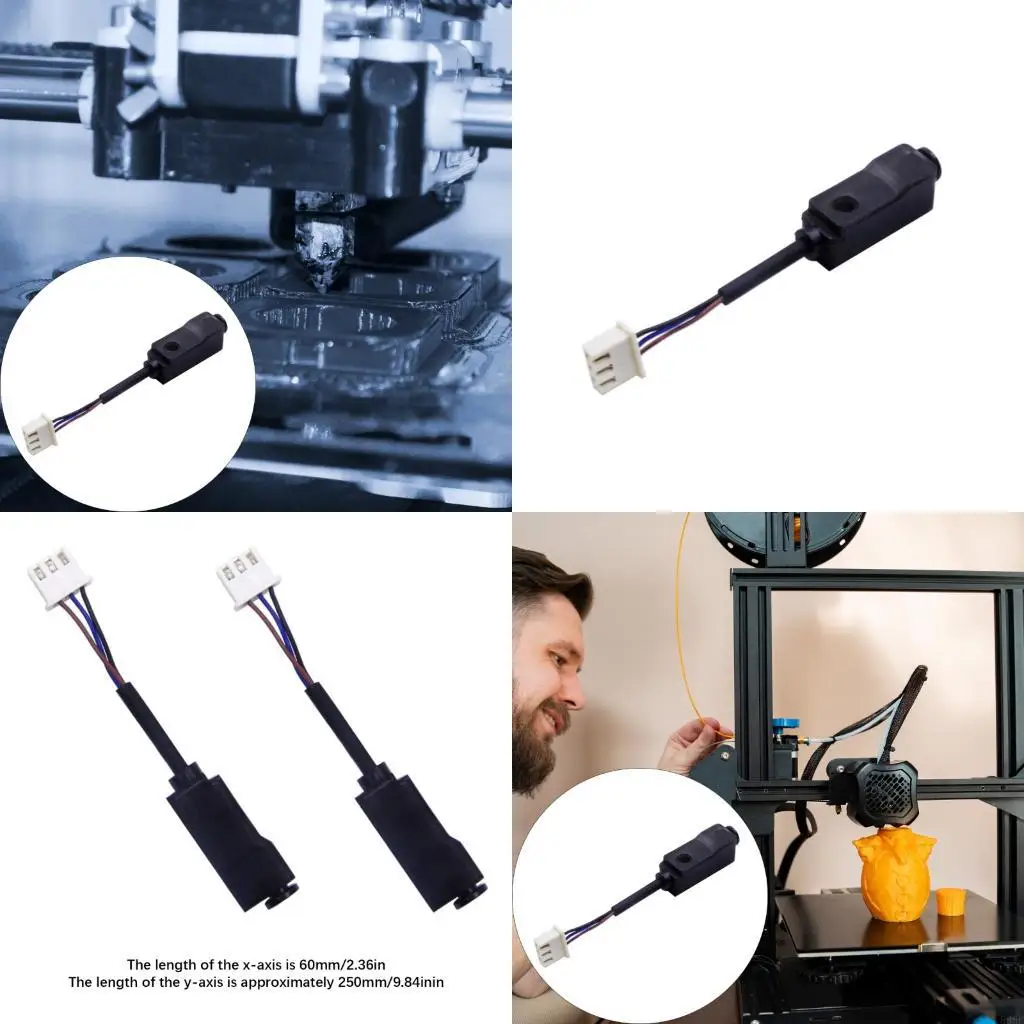 The length of the x-axis is 60mm/2.36in
The length of the y-axis is approximately 250mm/9.84inin