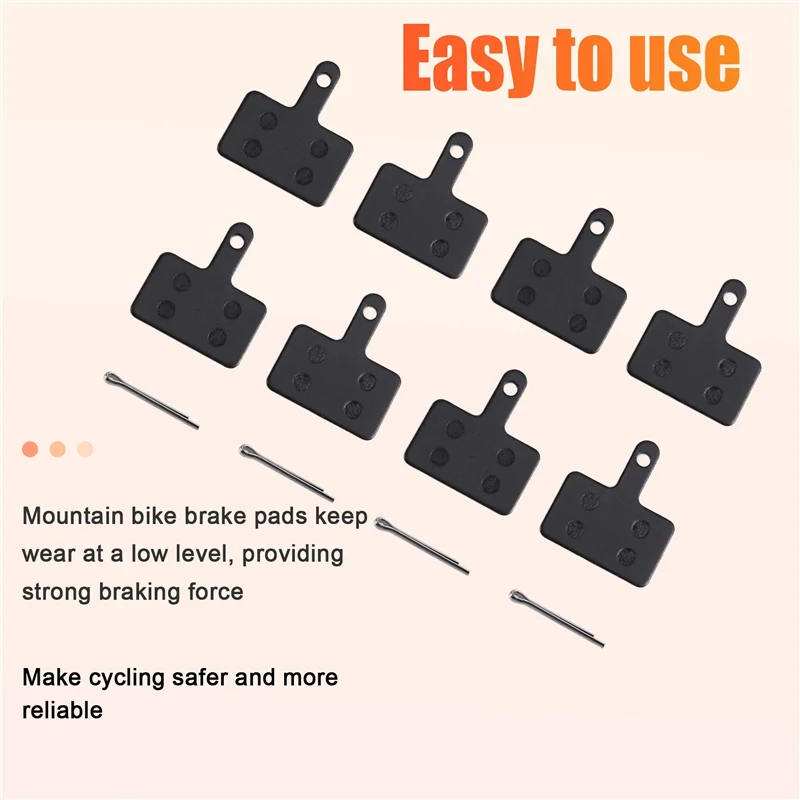 Easy to use

Mountain bike brake pads keep wear at a low level, providing strong braking force

Make cycling safer and more reliable