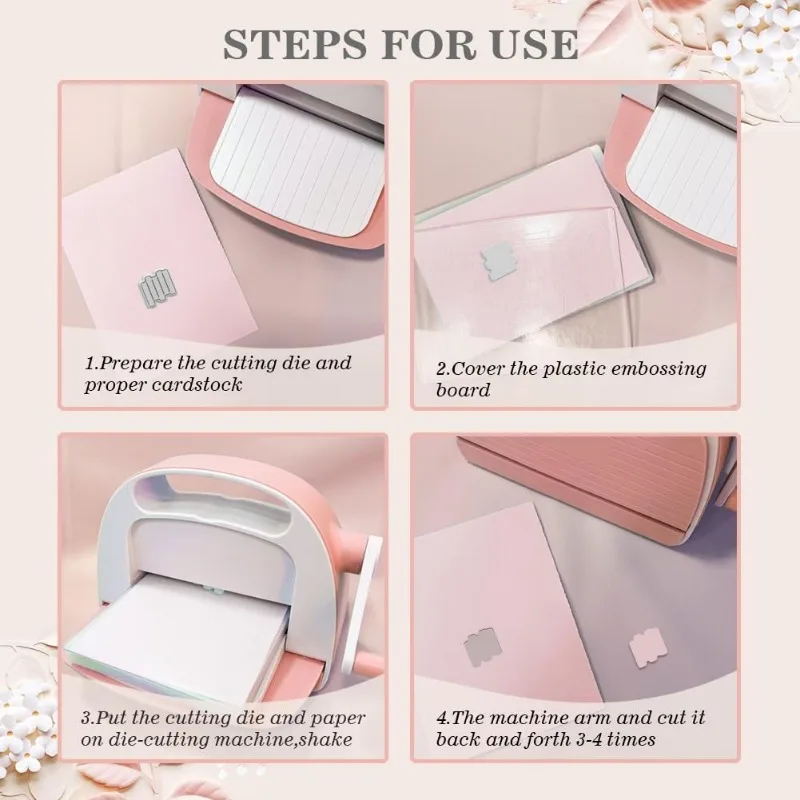 STEPS FOR USE

1.Prepare the cutting die and proper cardstock

2.Cover the plastic embossing board

3.Put the cutting die and paper on die-cutting machine,shake

4.The machine arm and cut it back and forth 3-4 times