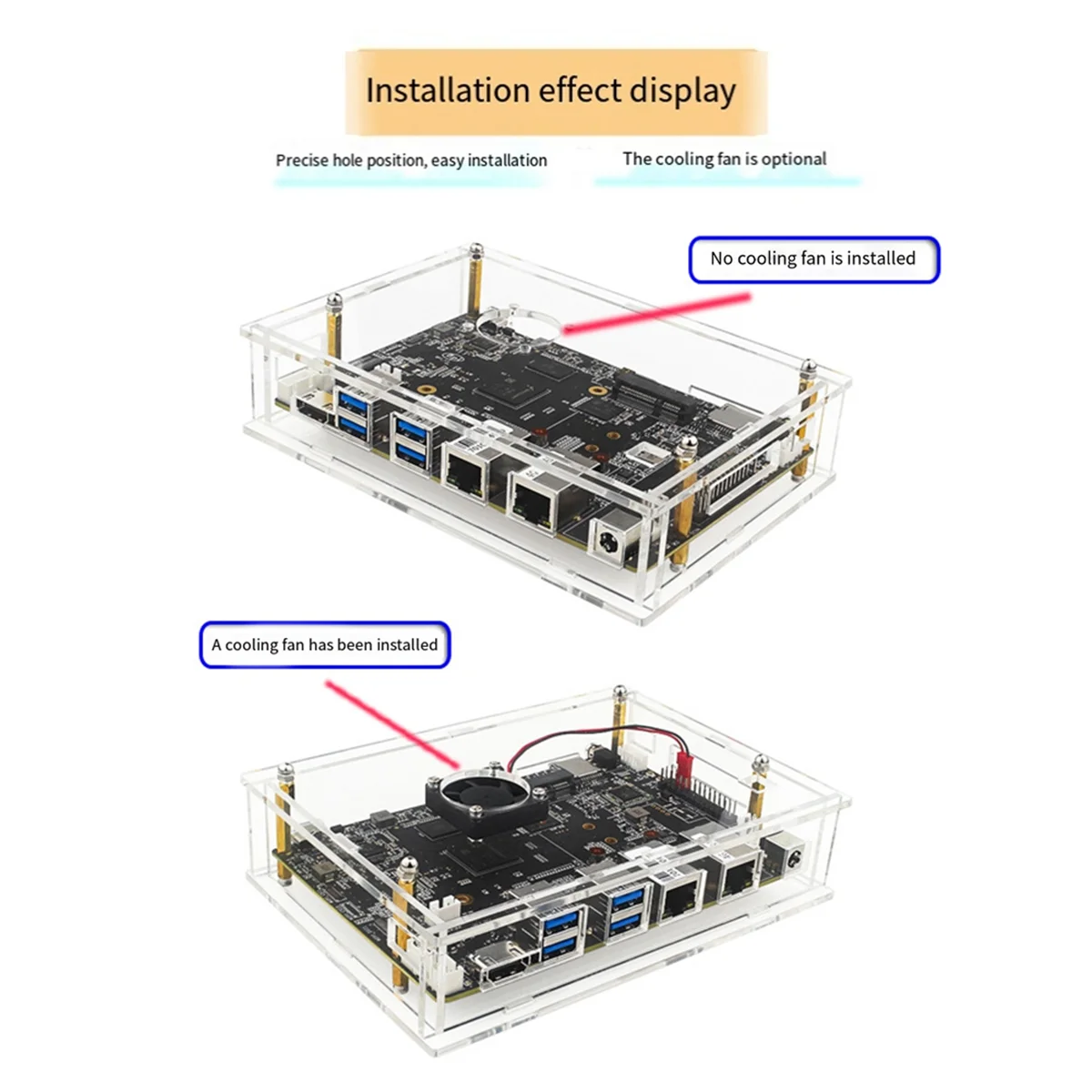 Installation effect display

Precise hole position, easy installation

The cooling fan is optional

No cooling fan is installed

A cooling fan has been installed