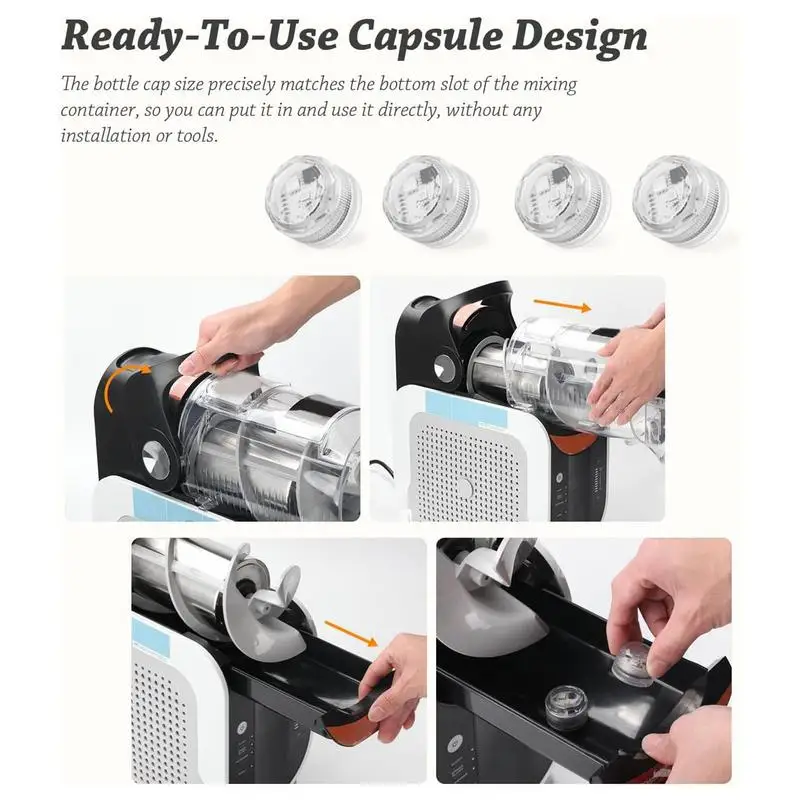 Ready-To-Use Capsule Design

The bottle cap size precisely matches the bottom slot of the mixing container, so you can put it in and use it directly, without any installation or tools.