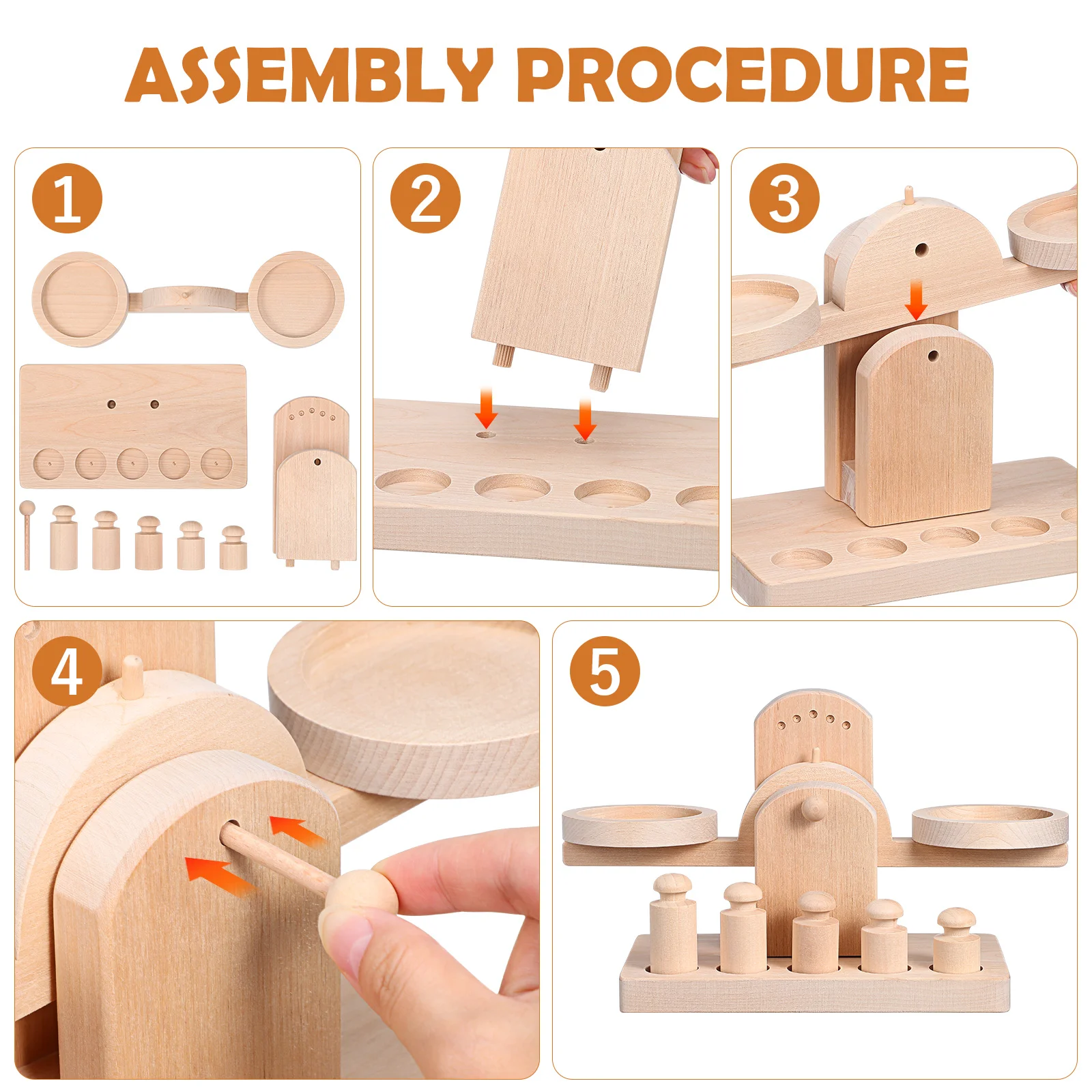 ASSEMBLY PROCEDURE

1

2

3

4

5