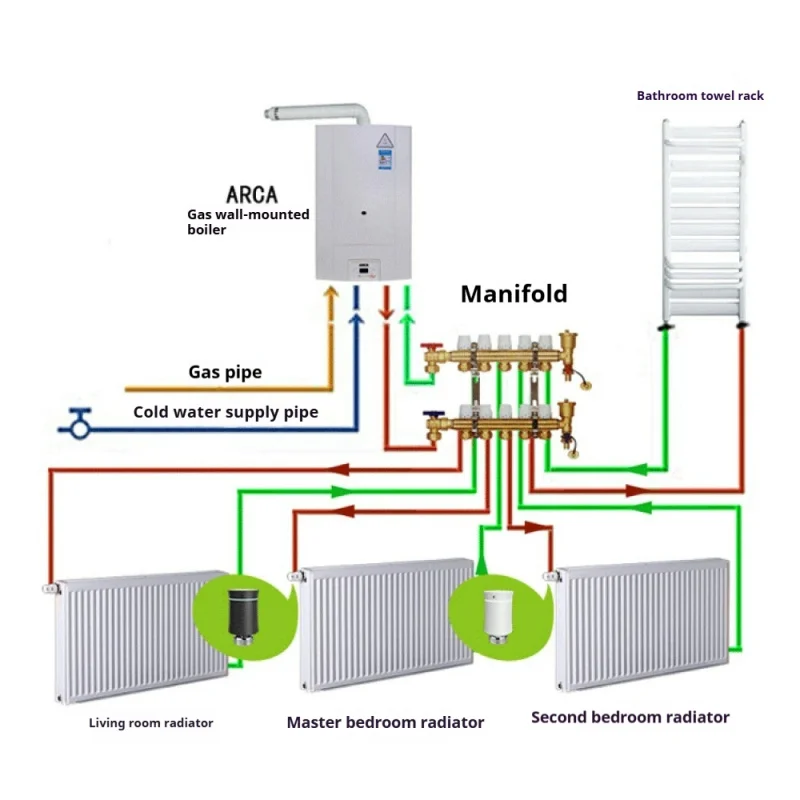 Bathroom towel rack

ARCA
Gas wall-mounted boiler

Manifold

Gas pipe

Cold water supply pipe

Living room radiator

Master bedroom radiator

Second bedroom radiator