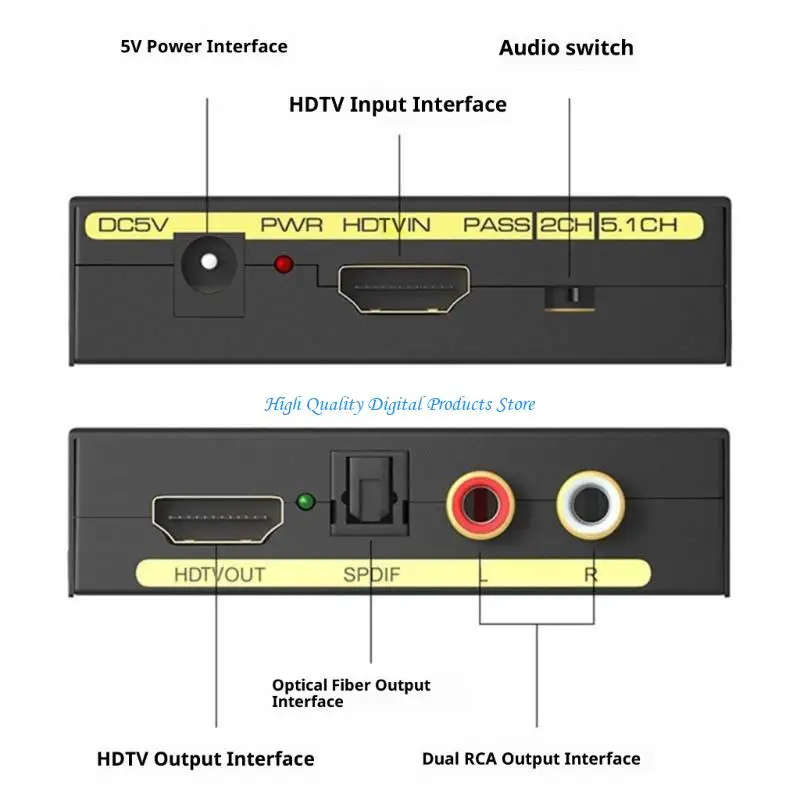 5V Power Interface

Audio switch

HDTV Input Interface

DC5V PWR HDTVIN PASS 2CH 5.1CH

High Quality Digital Products Store

HDTVOUT SPDIF L R

Optical Fiber Output Interface

HDTV Output Interface

Dual RCA Output Interface