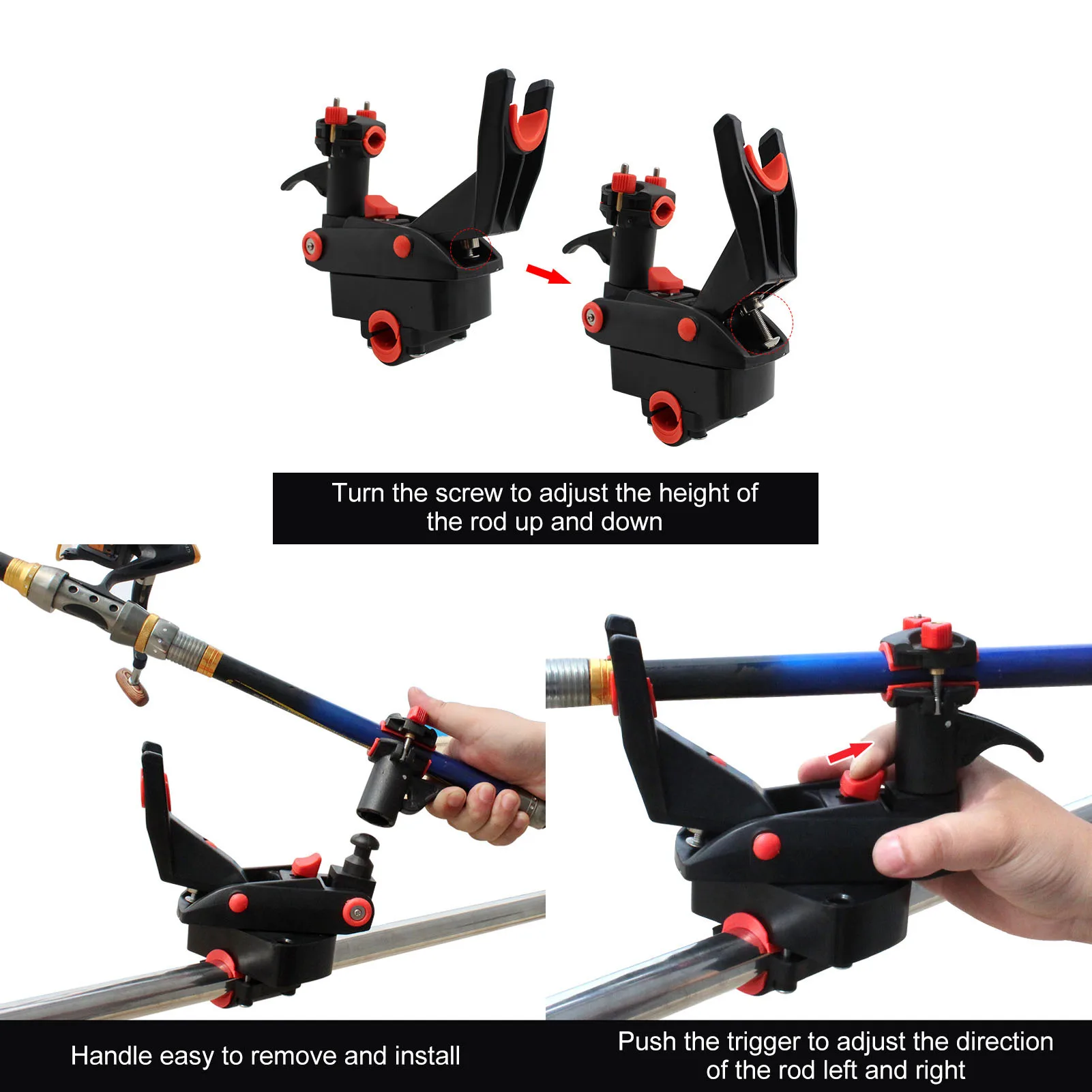 Turn the screw to adjust the height of the rod up and down

Handle easy to remove and install

Push the trigger to adjust the direction of the rod left and right