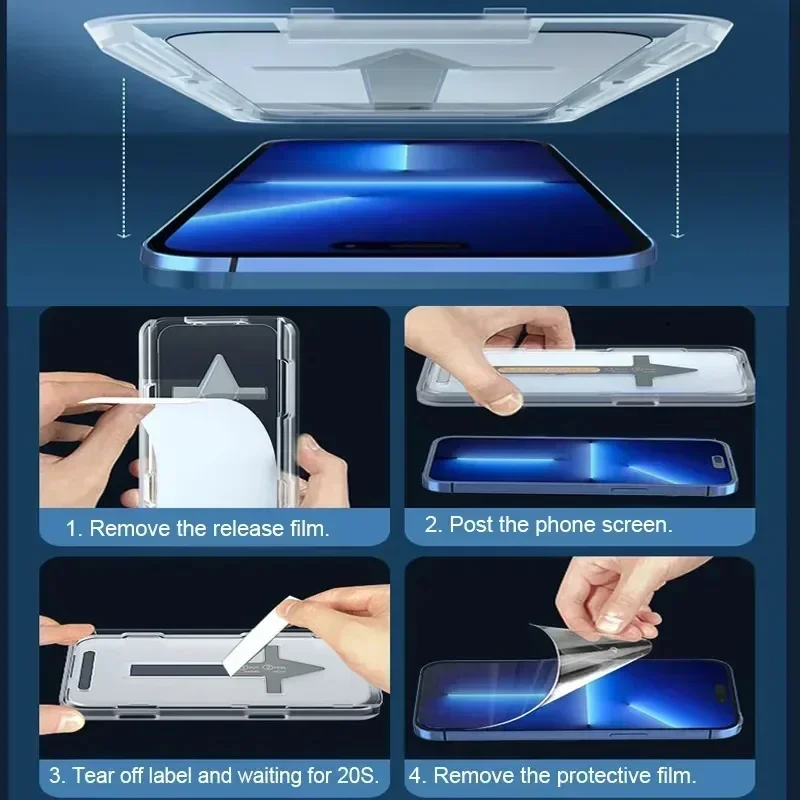 1. Remove the release film.

2. Post the phone screen.

3. Tear off label and waiting for 20S.

4. Remove the protective film.