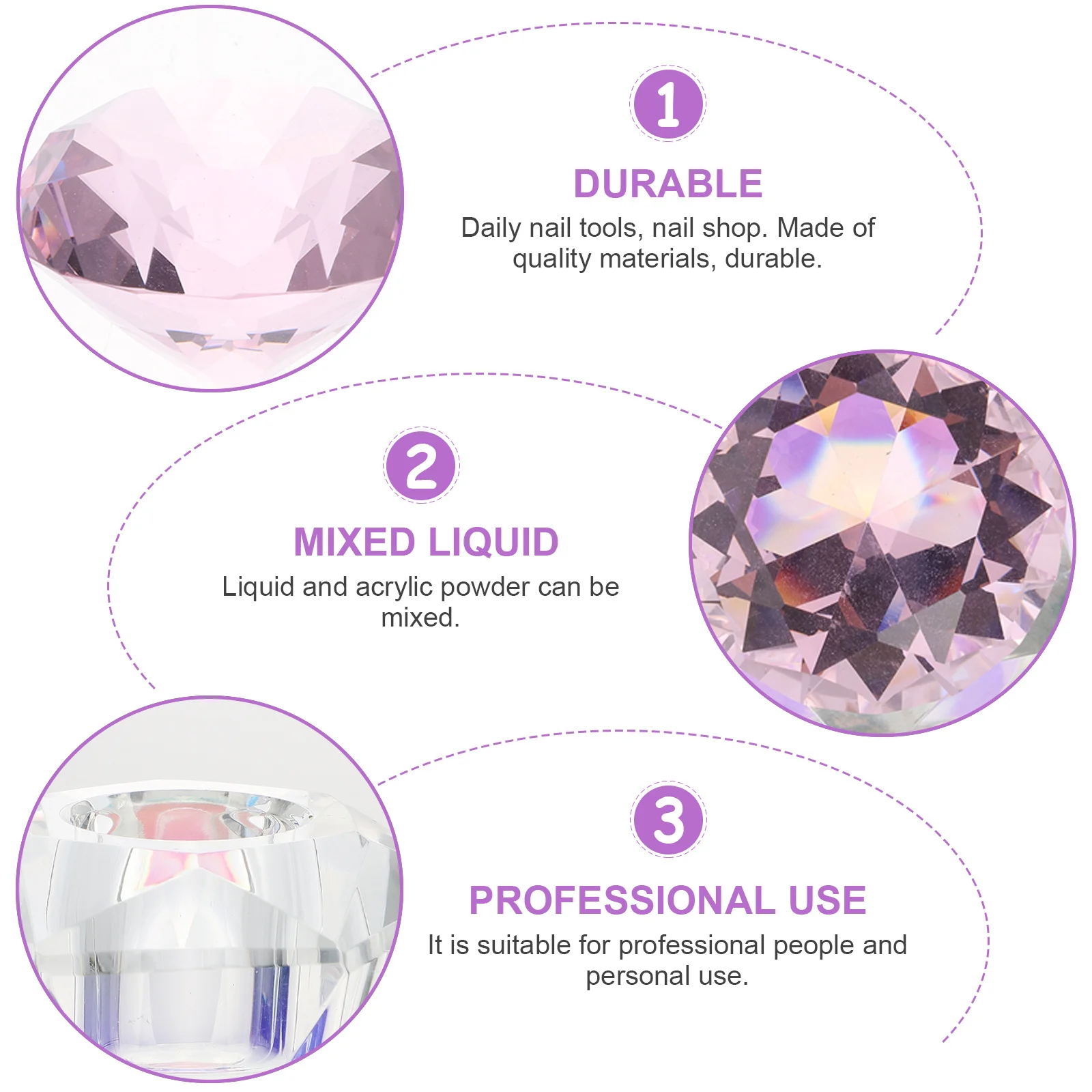 1

DURABLE

Daily nail tools, nail shop. Made of quality materials, durable.

2

MIXED LIQUID

Liquid and acrylic powder can be mixed.

3

PROFESSIONAL USE

It is suitable for professional people and personal use.