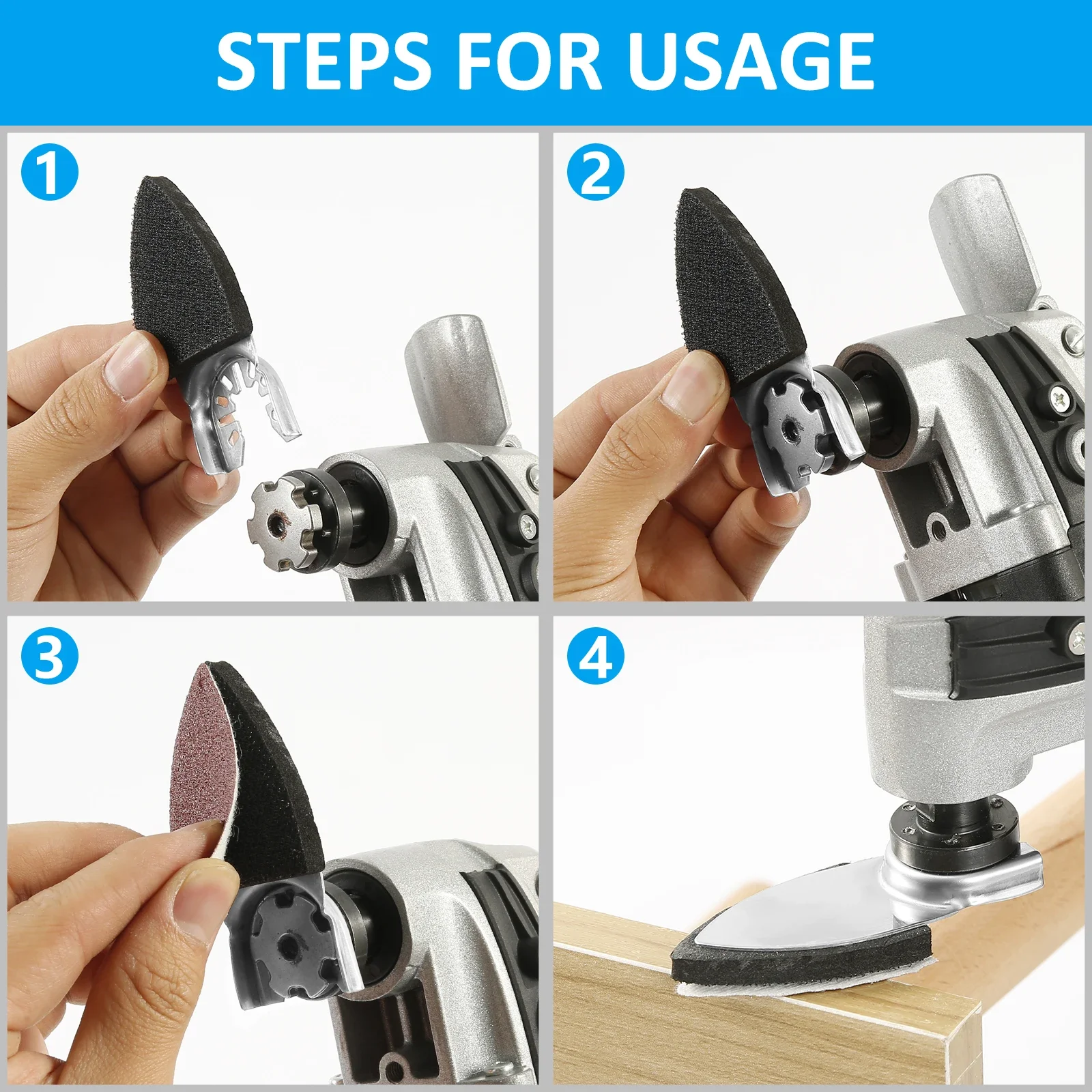 STEPS FOR USAGE

1

2

3

4