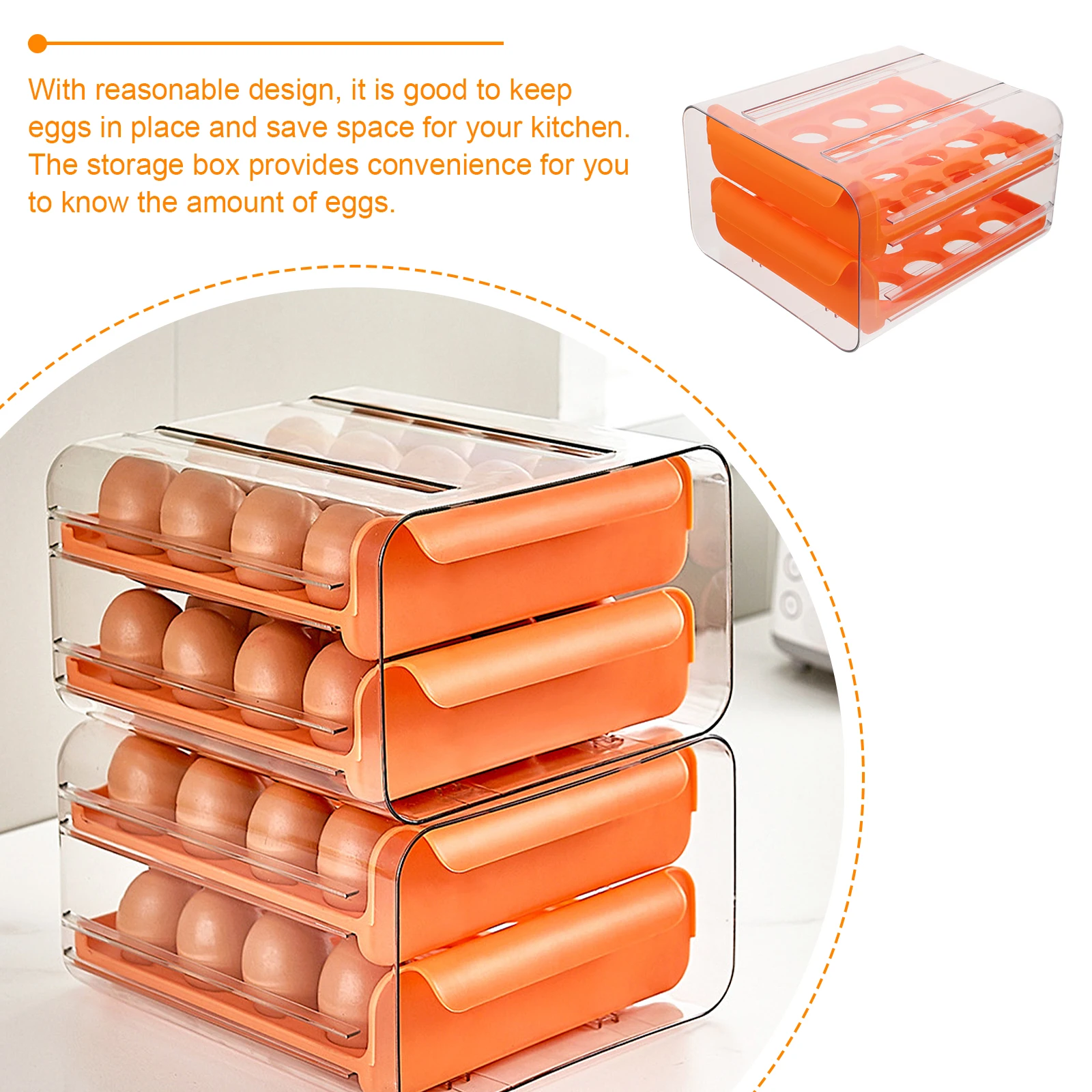 With reasonable design, it is good to keep eggs in place and save space for your kitchen. The storage box provides convenience for you to know the amount of eggs.