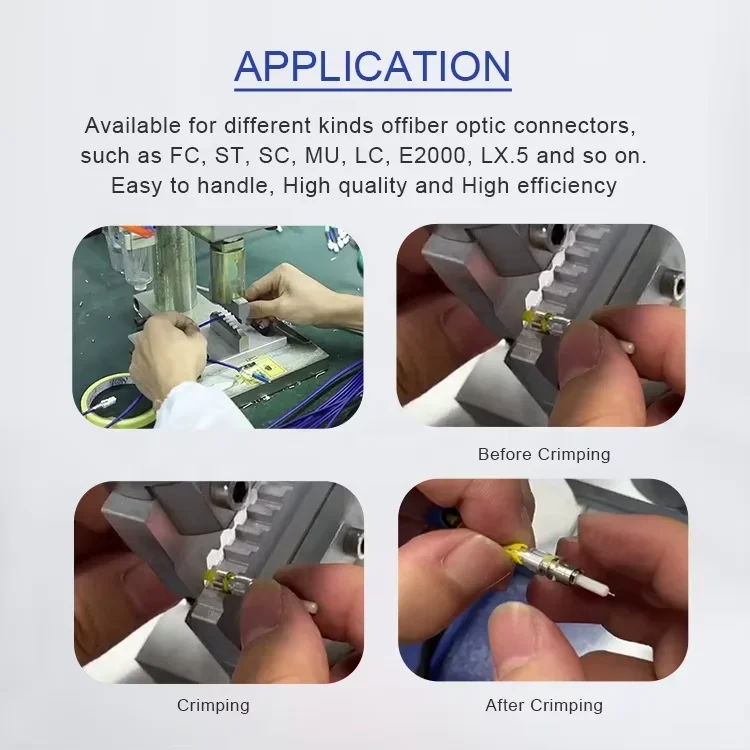 APPLICATION

Available for different kinds offiber optic connectors, such as FC, ST, SC, MU, LC, E2000, LX.5 and so on. Easy to handle, High quality and High efficiency

Before Crimping

Crimping

After Crimping