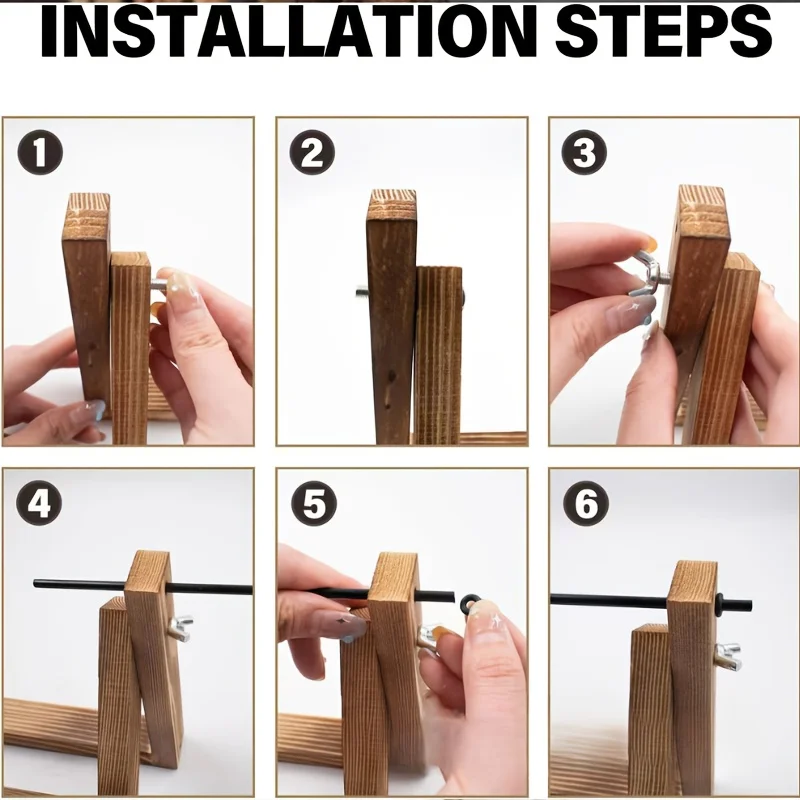 INSTALLATION STEPS

1

2

3

4

5

6