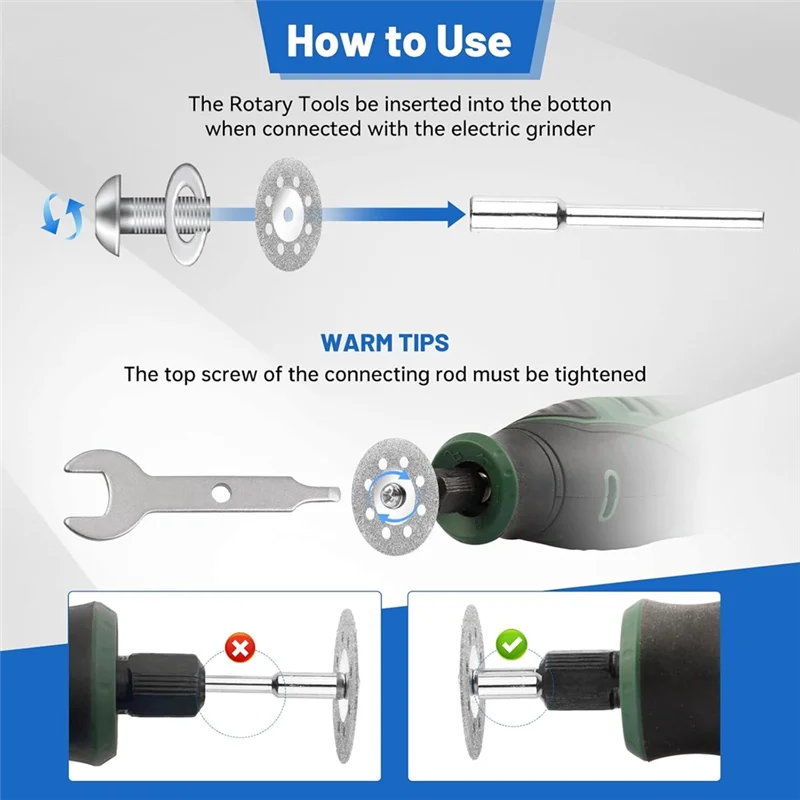 How to Use

The Rotary Tools be inserted into the botton when connected with the electric grinder

WARM TIPS
The top screw of the connecting rod must be tightened