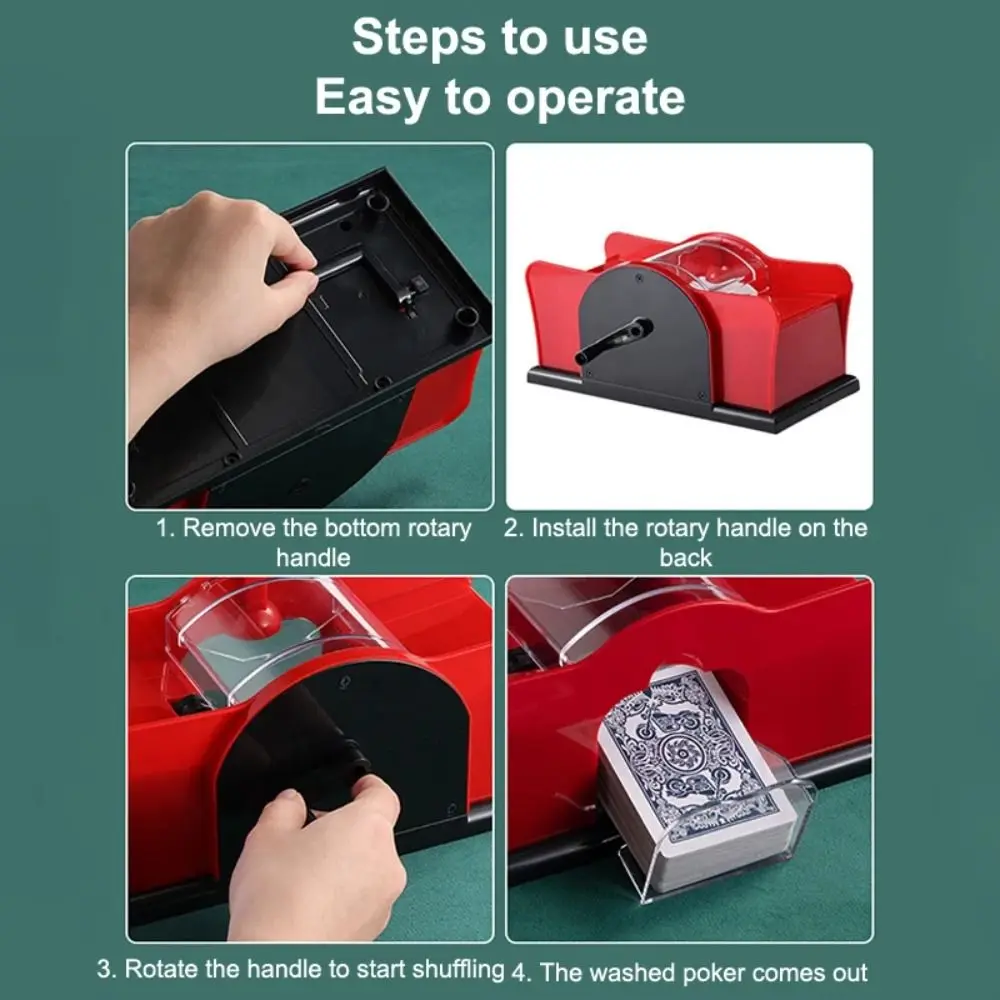 Steps to use
Easy to operate

1. Remove the bottom rotary handle

2. Install the rotary handle on the back

3. Rotate the handle to start shuffling

4. The washed poker comes out