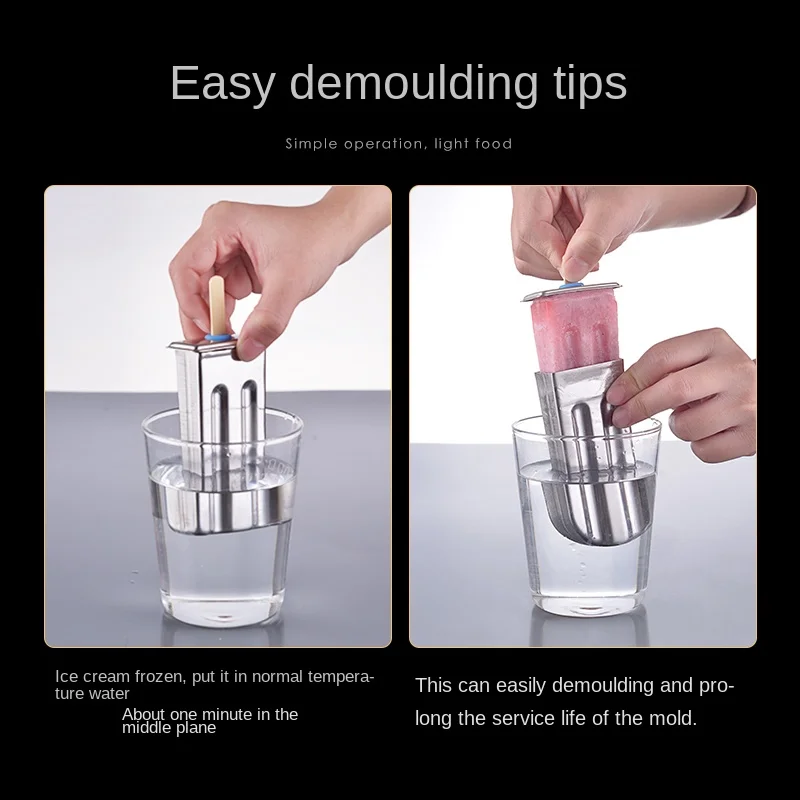 Easy demoulding tips

Simple operation, light food

Ice cream frozen, put it in normal temperature water
About one minute in the middle plane

This can easily demoulding and prolong the service life of the mold.