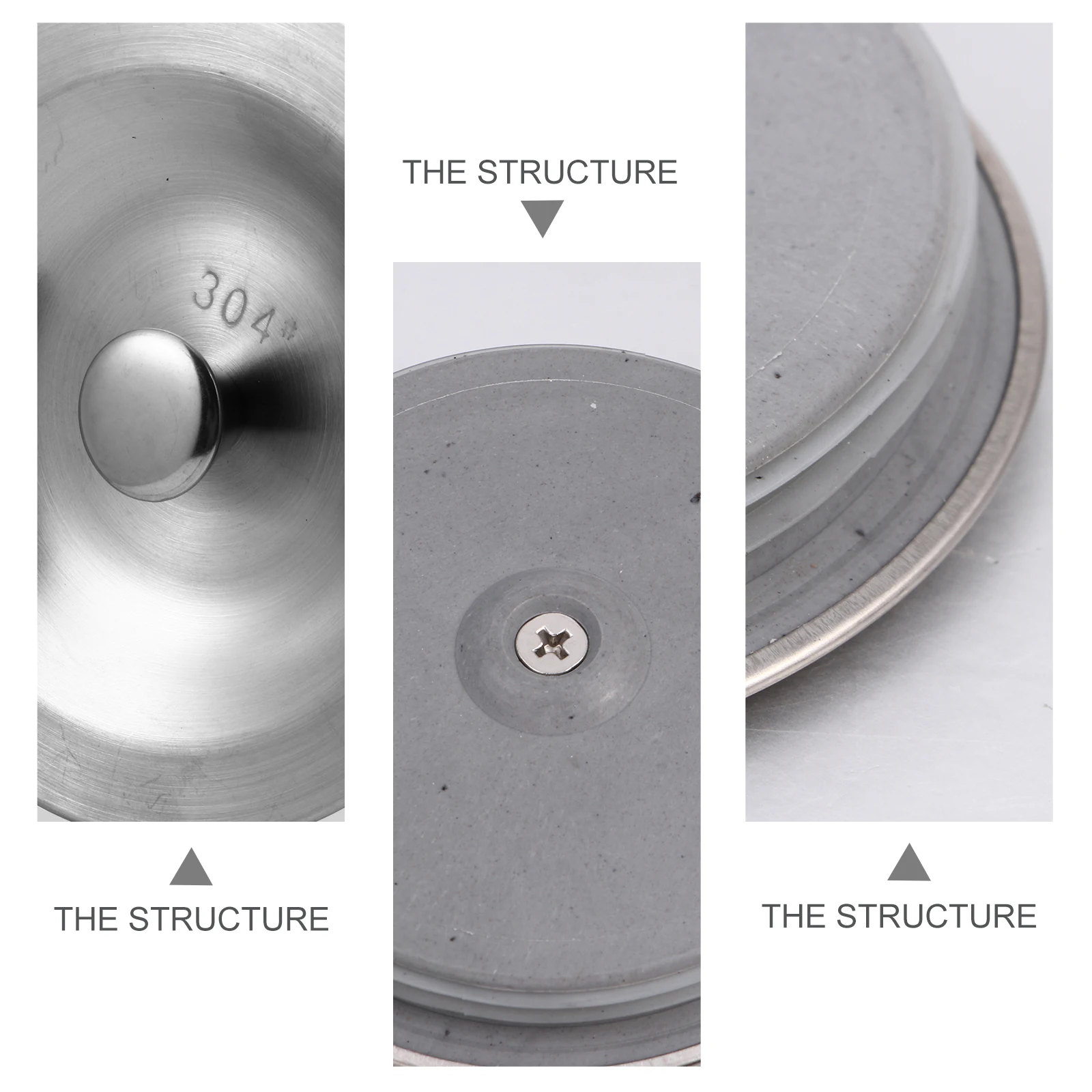 304#

THE STRUCTURE

THE STRUCTURE

THE STRUCTURE