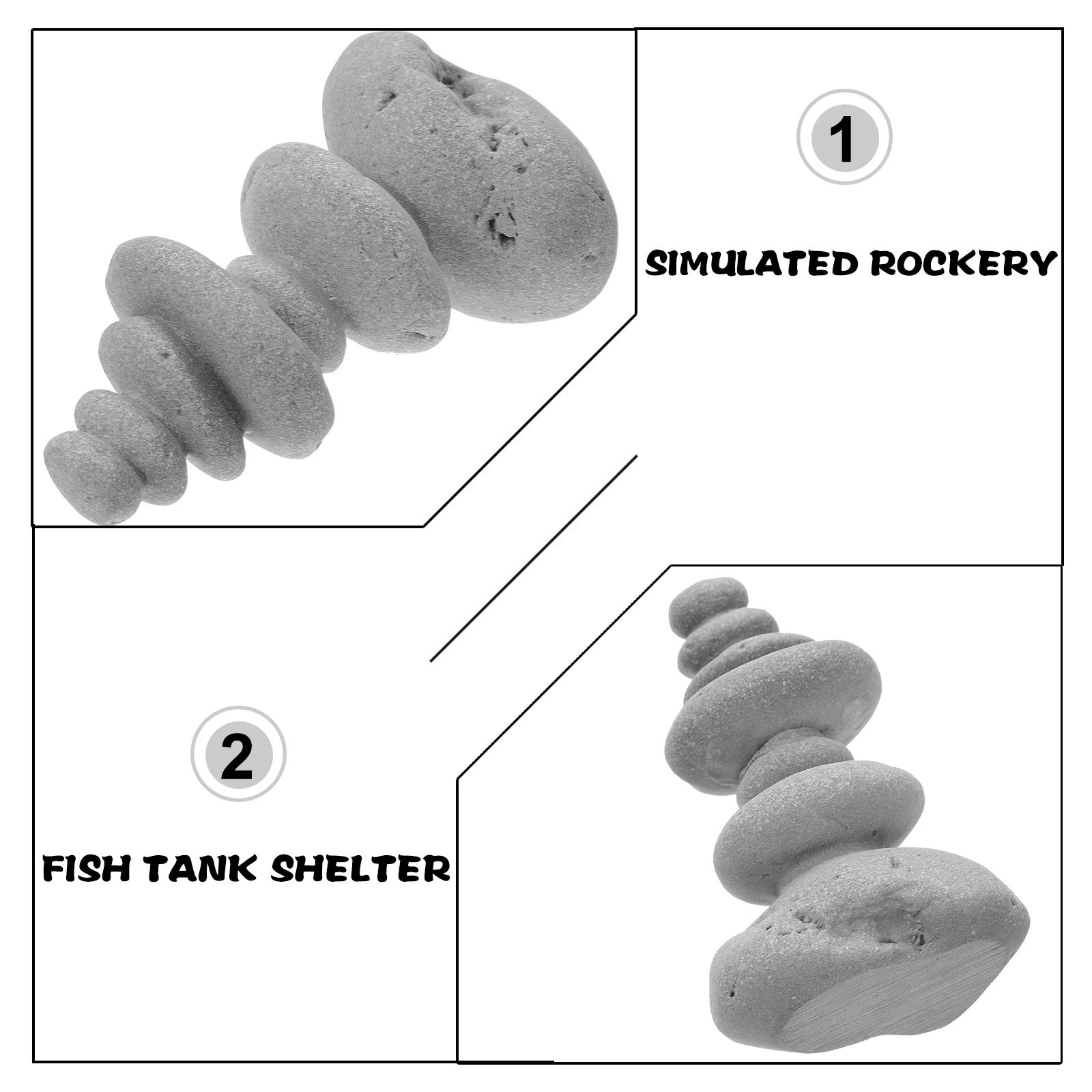 1

SIMULATED ROCKERY

2

FISH TANK SHELTER